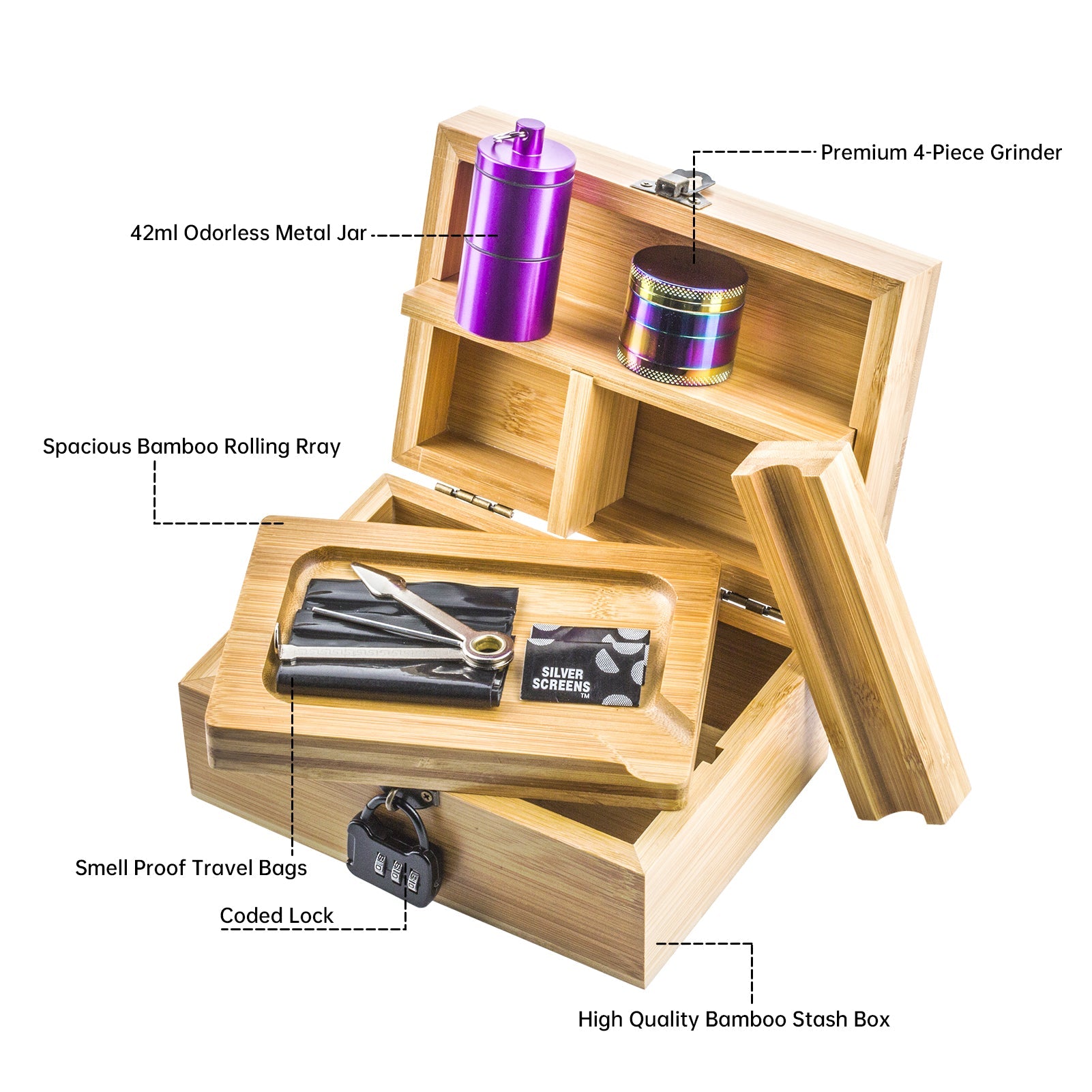 Premium 4-Piece Grinder

42ml Odorless Metal Jar

Spacious Bamboo Rolling Rray

SILVER SCREENS™

Smell Proof Travel Bags

Coded Lock

High Quality Bamboo Stash Box