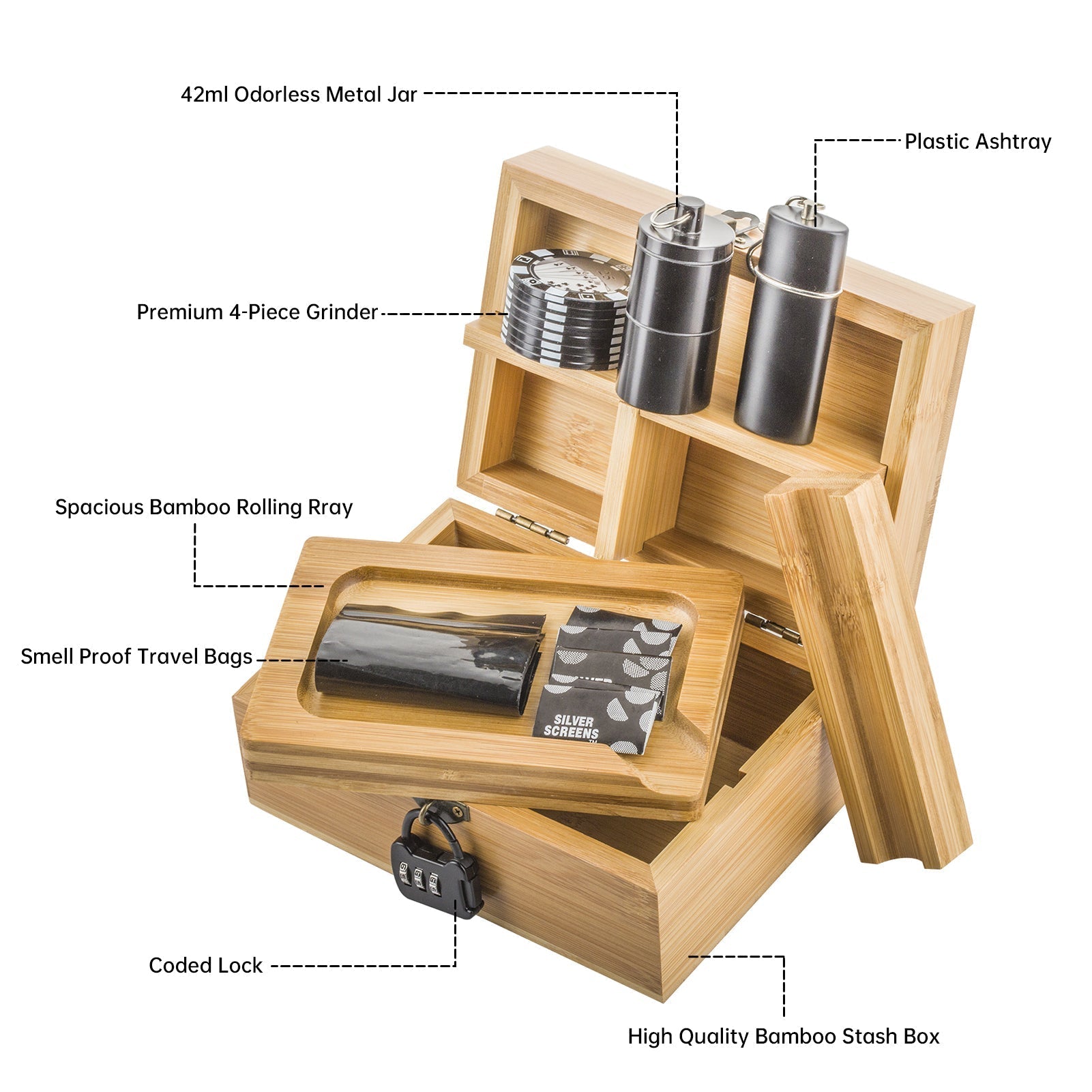 42ml Odorless Metal Jar

Plastic Ashtray

Premium 4-Piece Grinder

Spacious Bamboo Rolling Rray

Smell Proof Travel Bags

SILVER SCREENS

Coded Lock

High Quality Bamboo Stash Box