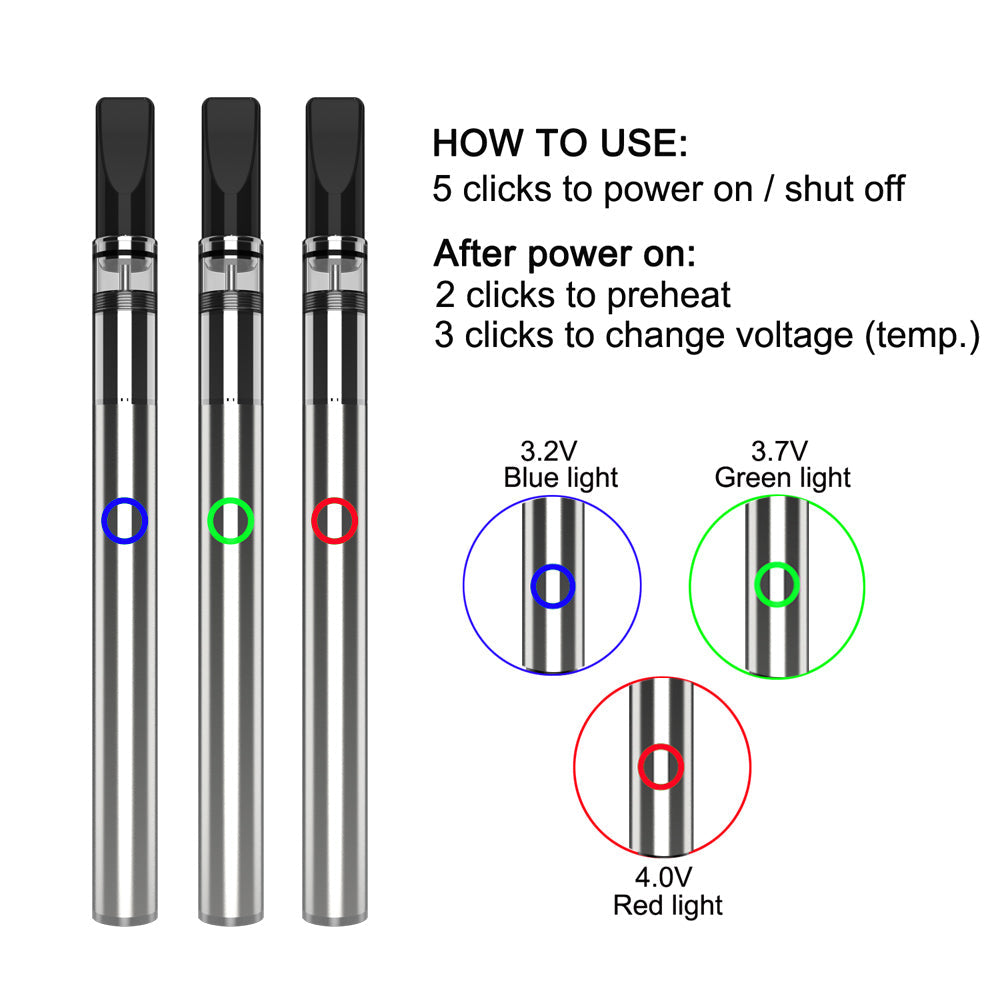 HOW TO USE:
5 clicks to power on / shut off

After power on:
2 clicks to preheat
3 clicks to change voltage (temp.)

3.2V
Blue light

3.7V
Green light

4.0V
Red light