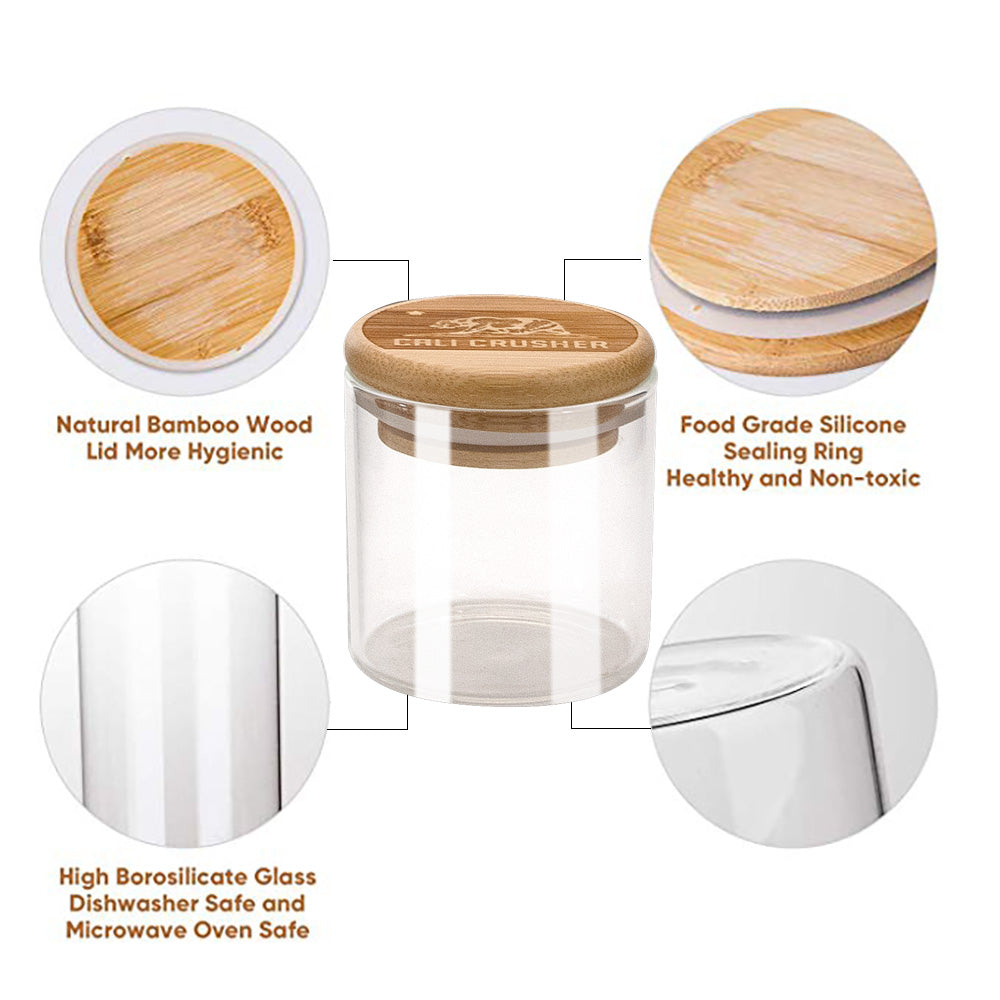 Natural Bamboo Wood Lid More Hygienic

CALI CRUSHER

Food Grade Silicone Sealing Ring Healthy and Non-toxic

High Borosilicate Glass Dishwasher Safe and Microwave Oven Safe