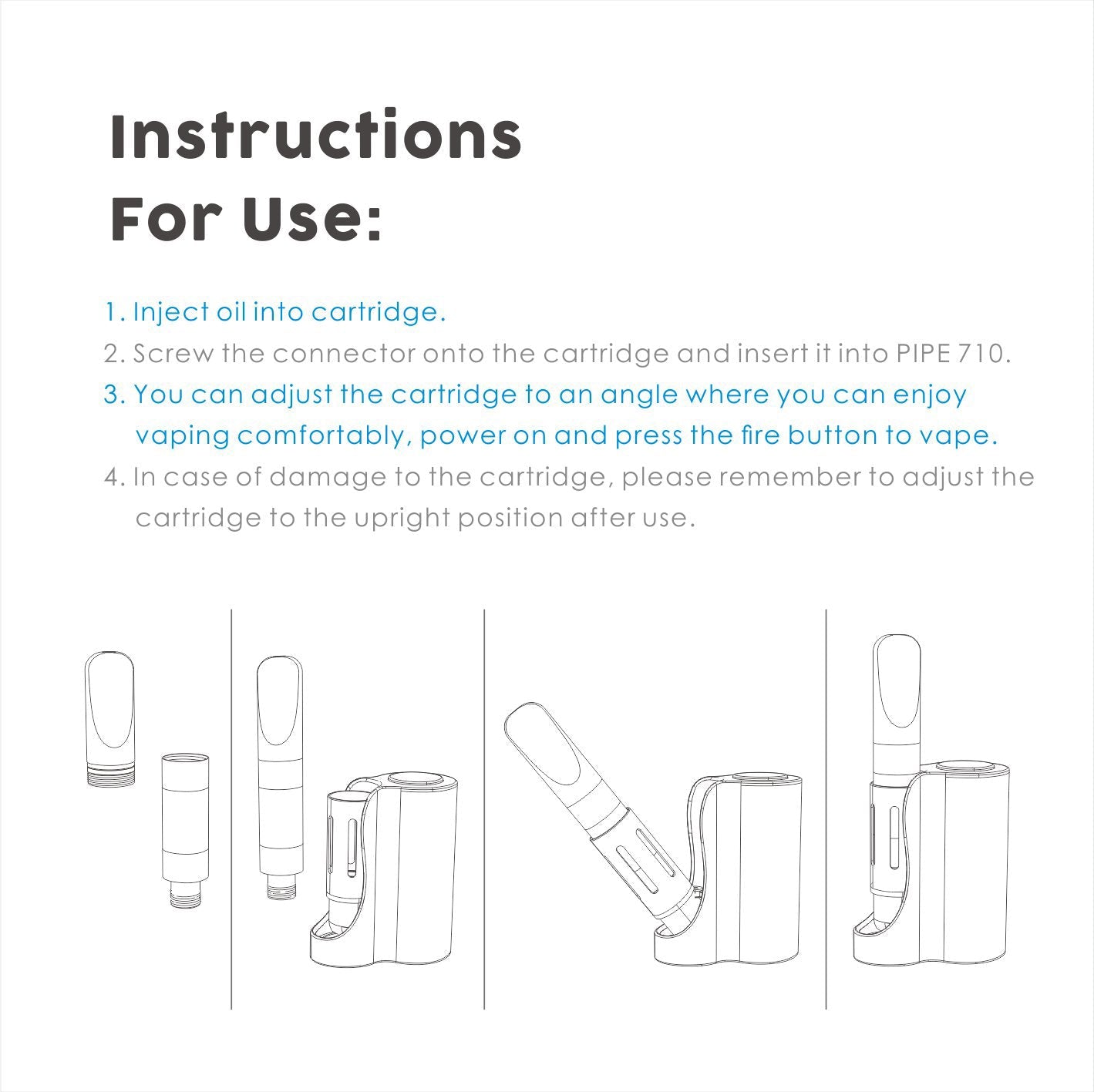 Instructions For Use:

1. Inject oil into cartridge.

2. Screw the connector onto the cartridge and insert it into PIPE 710.

3. You can adjust the cartridge to an angle where you can enjoy vaping comfortably, power on and press the fire button to vape.

4. In case of damage to the cartridge, please remember to adjust the cartridge to the upright position after use.