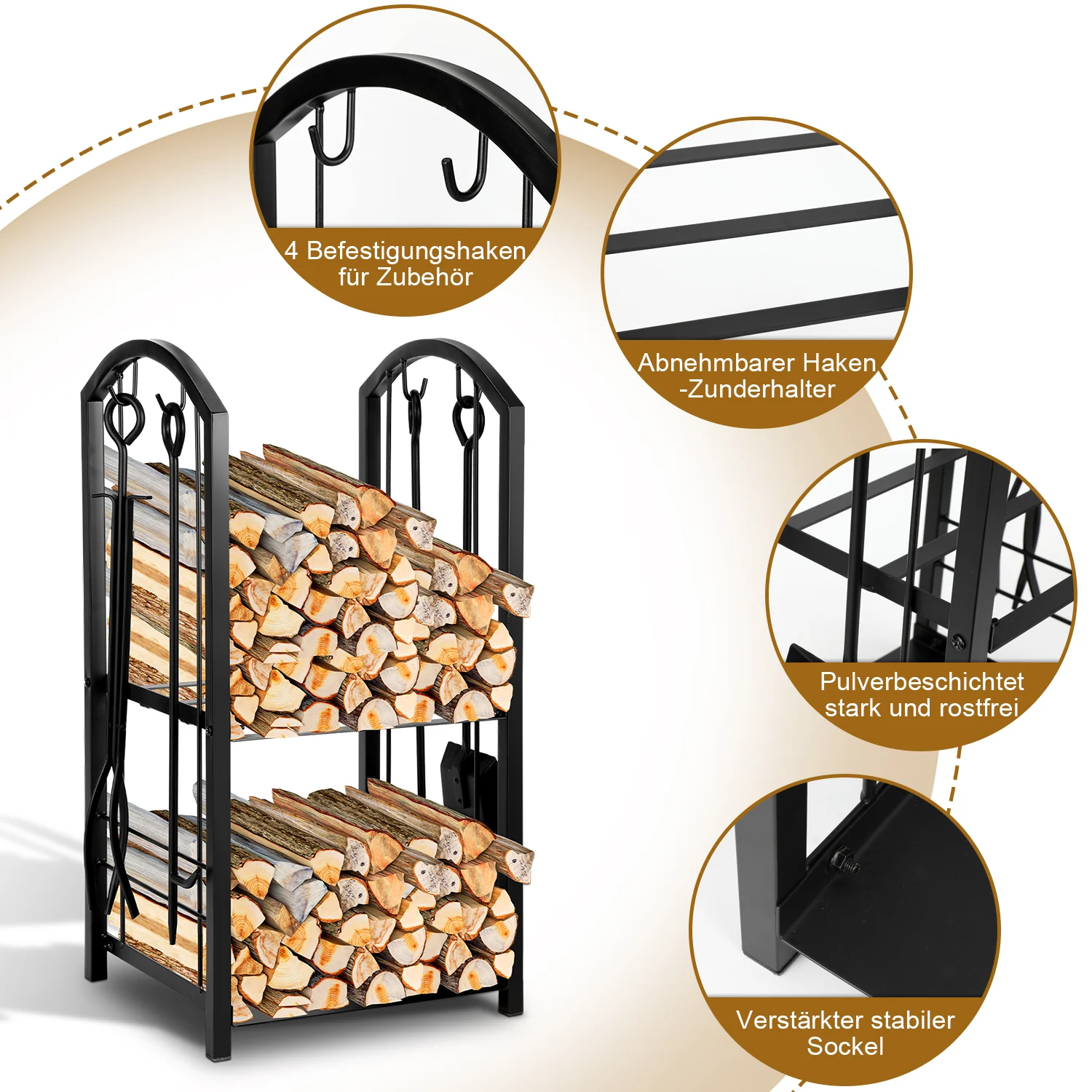 4 Befestigungshaken für Zubehör

Abnehmbarer Haken -Zunderhalter

Pulverbeschichtet stark und rostfrei

Verstärkter stabiler Sockel