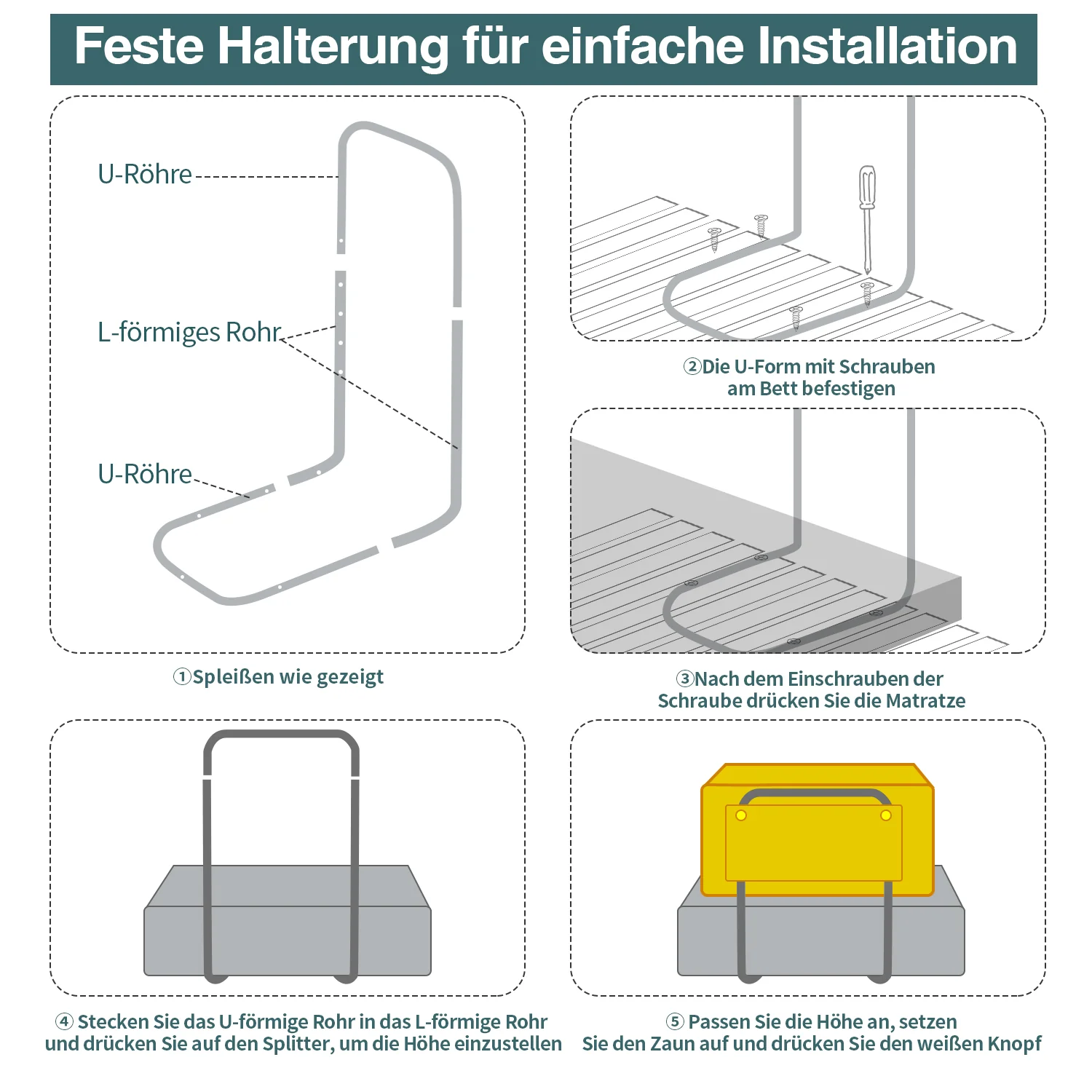 Feste Halterung für einfache Installation

U-Röhre

L-förmiges Rohr

U-Röhre

①Spleißen wie gezeigt

②Die U-Form mit Schrauben am Bett befestigen

③Nach dem Einschrauben der Schraube drücken Sie die Matratze

④ Stecken Sie das U-förmige Rohr in das L-förmige Rohr und drücken Sie auf den Splitter, um die Höhe einzustellen

⑤ Passen Sie die Höhe an, setzen Sie den Zaun auf und drücken Sie den weißen Knopf