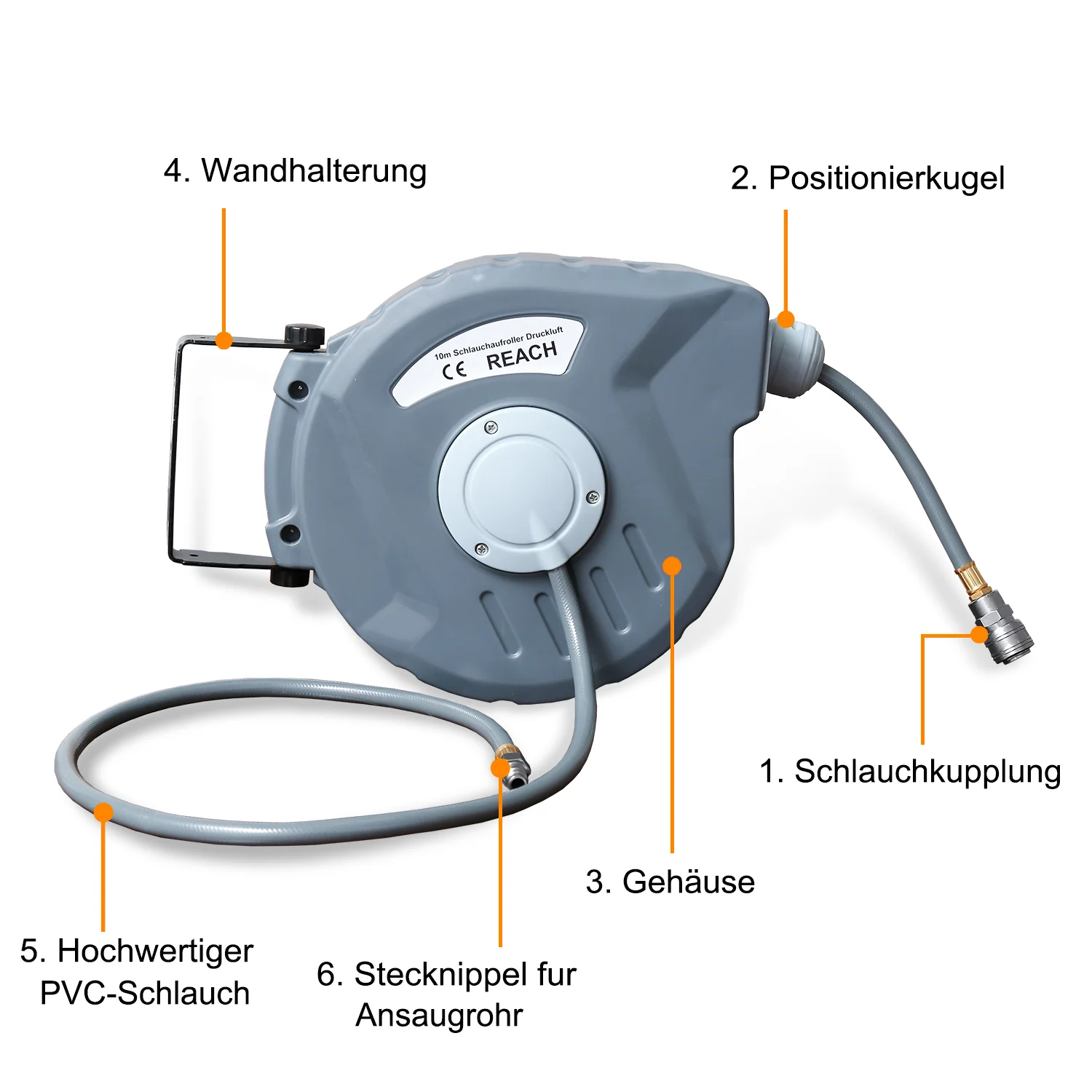 4. Wandhalterung

2. Positionierkugel

10m Schlauchaufroller Druckluft
CE REACH

1. Schlauchkupplung

3. Gehäuse

5. Hochwertiger PVC-Schlauch

6. Stecknippel fur Ansaugrohr