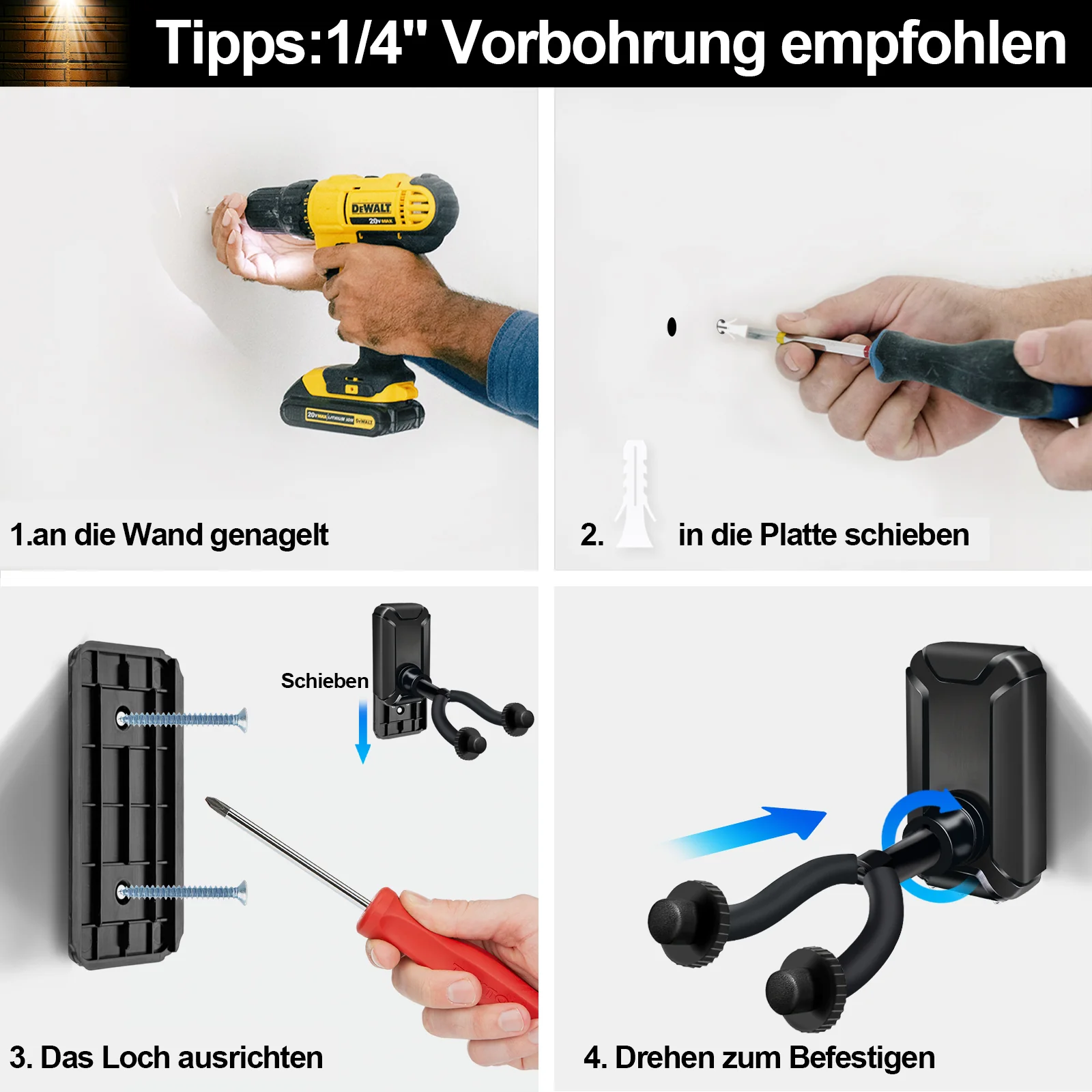 Tipps:1/4" Vorbohrung empfohlen

DEWALT
20V MAX

20V MAX LITHIUM ION DEWALT

1.an die Wand genagelt

2. in die Platte schieben

Schieben

3. Das Loch ausrichten

4. Drehen zum Befestigen