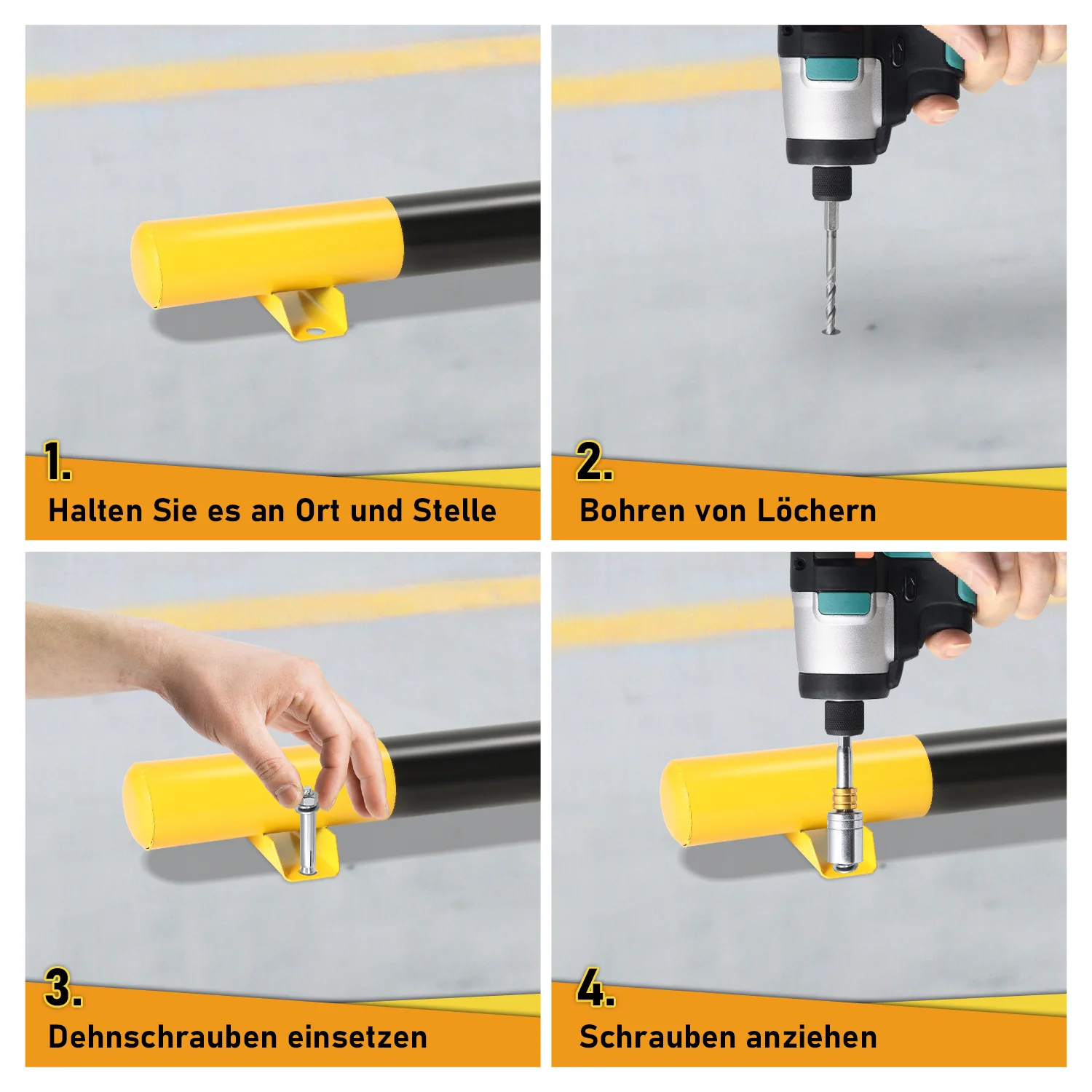 1.
Halten Sie es an Ort und Stelle

2.
Bohren von Löchern

3.
Dehnschrauben einsetzen

4.
Schrauben anziehen