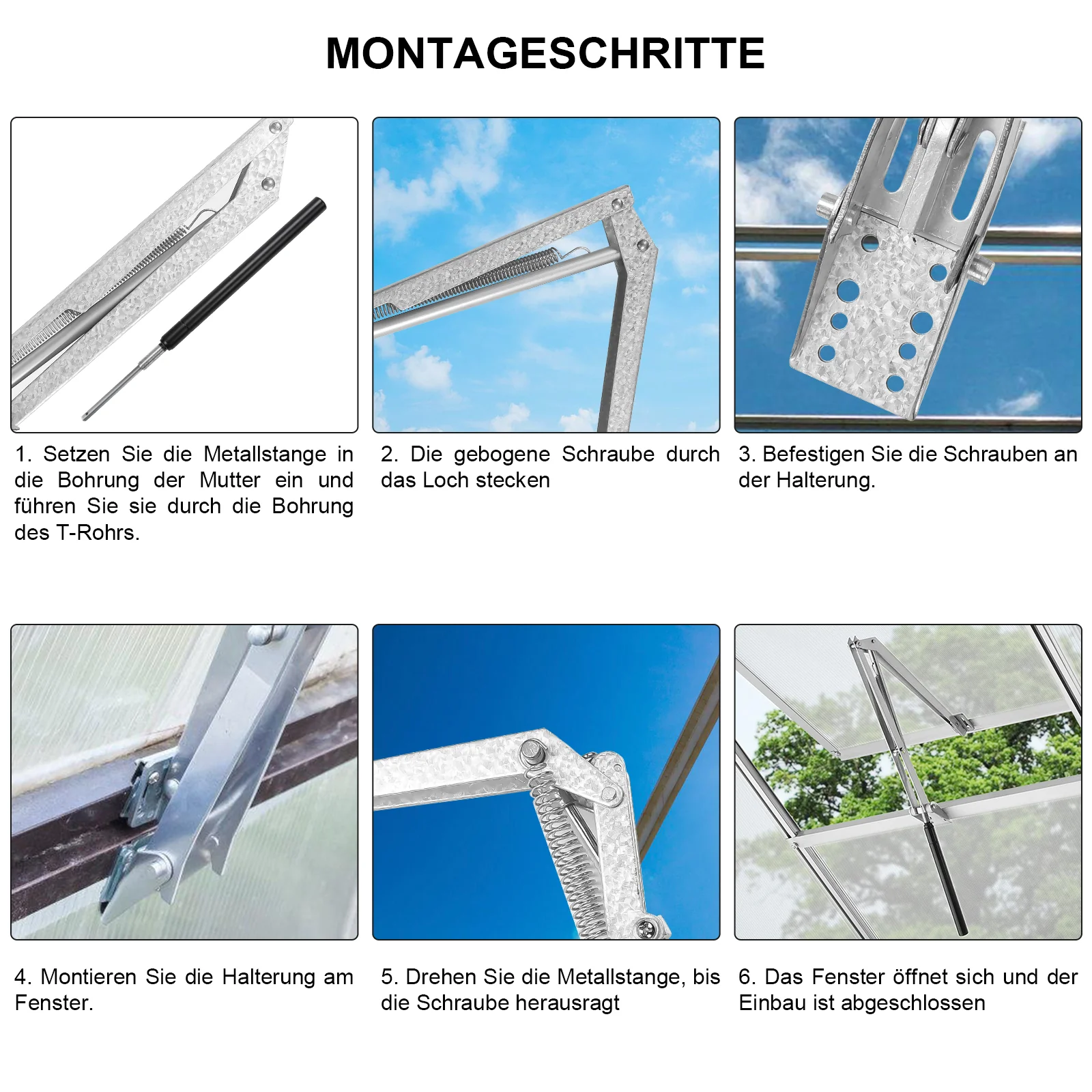 MONTAGESCHRITTE

1. Setzen Sie die Metallstange in die Bohrung der Mutter ein und führen Sie sie durch die Bohrung des T-Rohrs.

2. Die gebogene Schraube durch das Loch stecken

3. Befestigen Sie die Schrauben an der Halterung.

4. Montieren Sie die Halterung am Fenster.

5. Drehen Sie die Metallstange, bis die Schraube herausragt

6. Das Fenster öffnet sich und der Einbau ist abgeschlossen