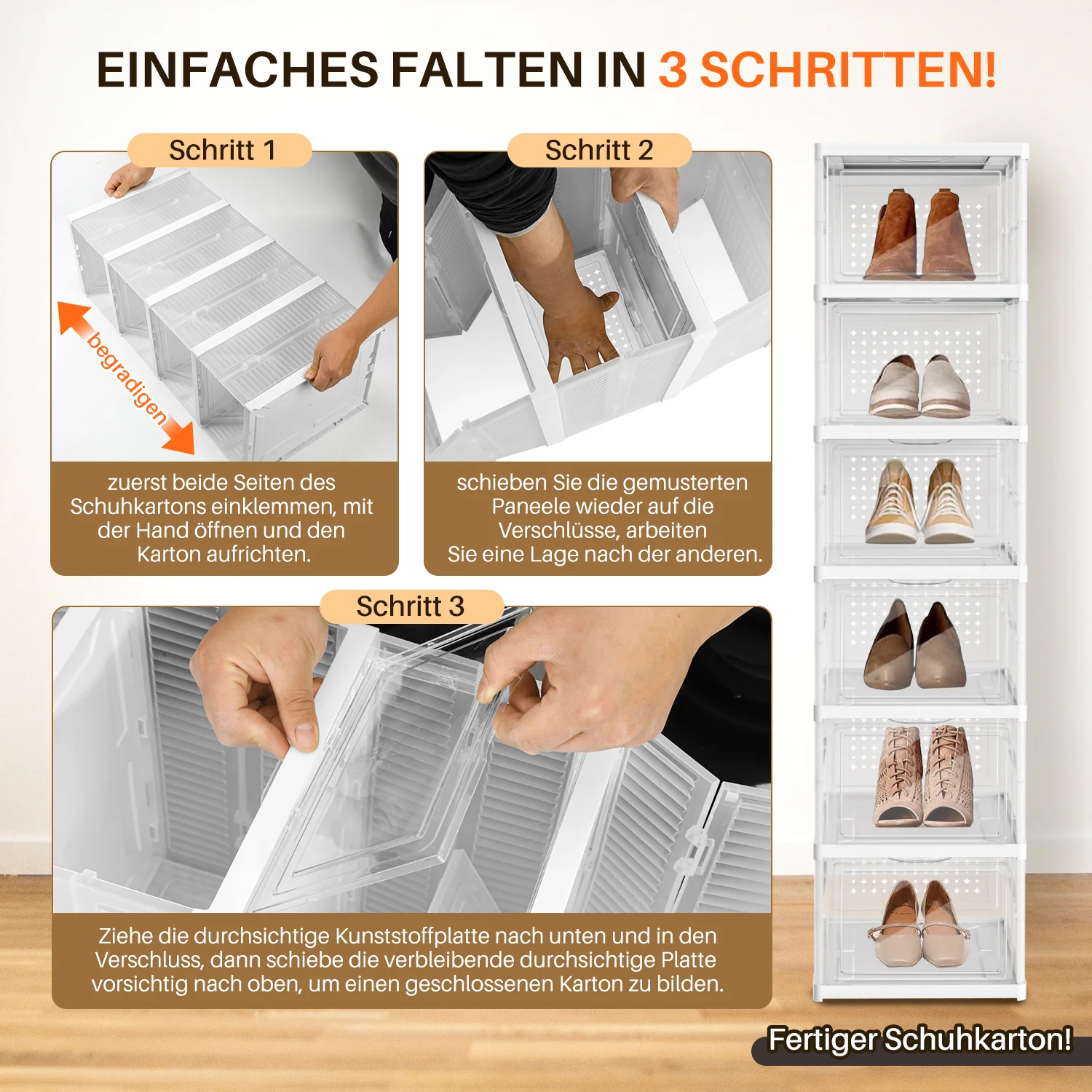 EINFACHES FALTEN IN 3 SCHRITTEN!

Schritt 1

begradigen

zuerst beide Seiten des Schuhkartons einklemmen, mit der Hand öffnen und den Karton aufrichten.

Schritt 2

schieben Sie die gemusterten Paneele wieder auf die Verschlüsse, arbeiten Sie eine Lage nach der anderen.

Schritt 3

Ziehe die durchsichtige Kunststoffplatte nach unten und in den Verschluss, dann schiebe die verbleibende durchsichtige Platte vorsichtig nach oben, um einen geschlossenen Karton zu bilden.

Fertiger Schuhkarton!