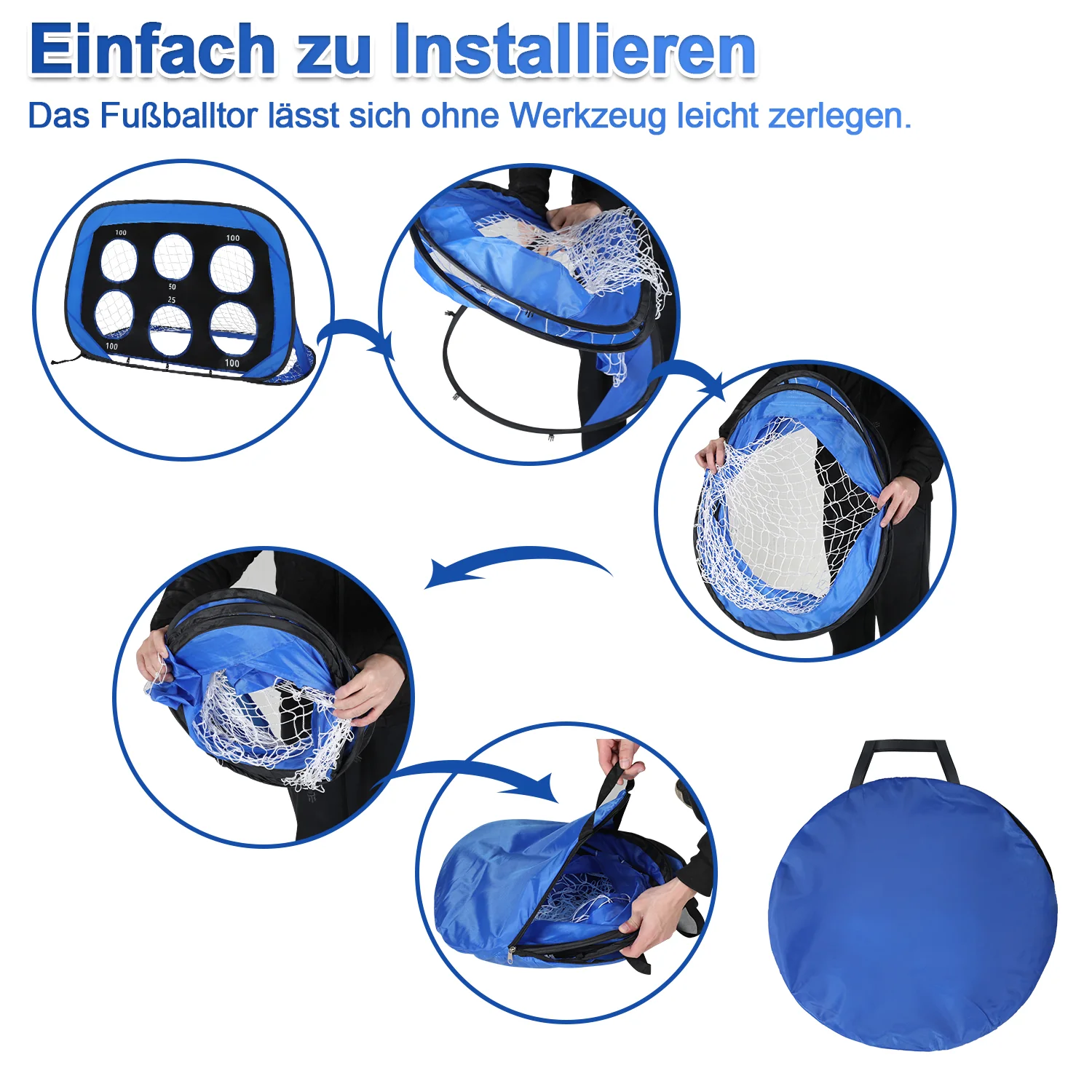 Einfach zu Installieren
Das Fußballtor lässt sich ohne Werkzeug leicht zerlegen.

100
100
50
25
100
100