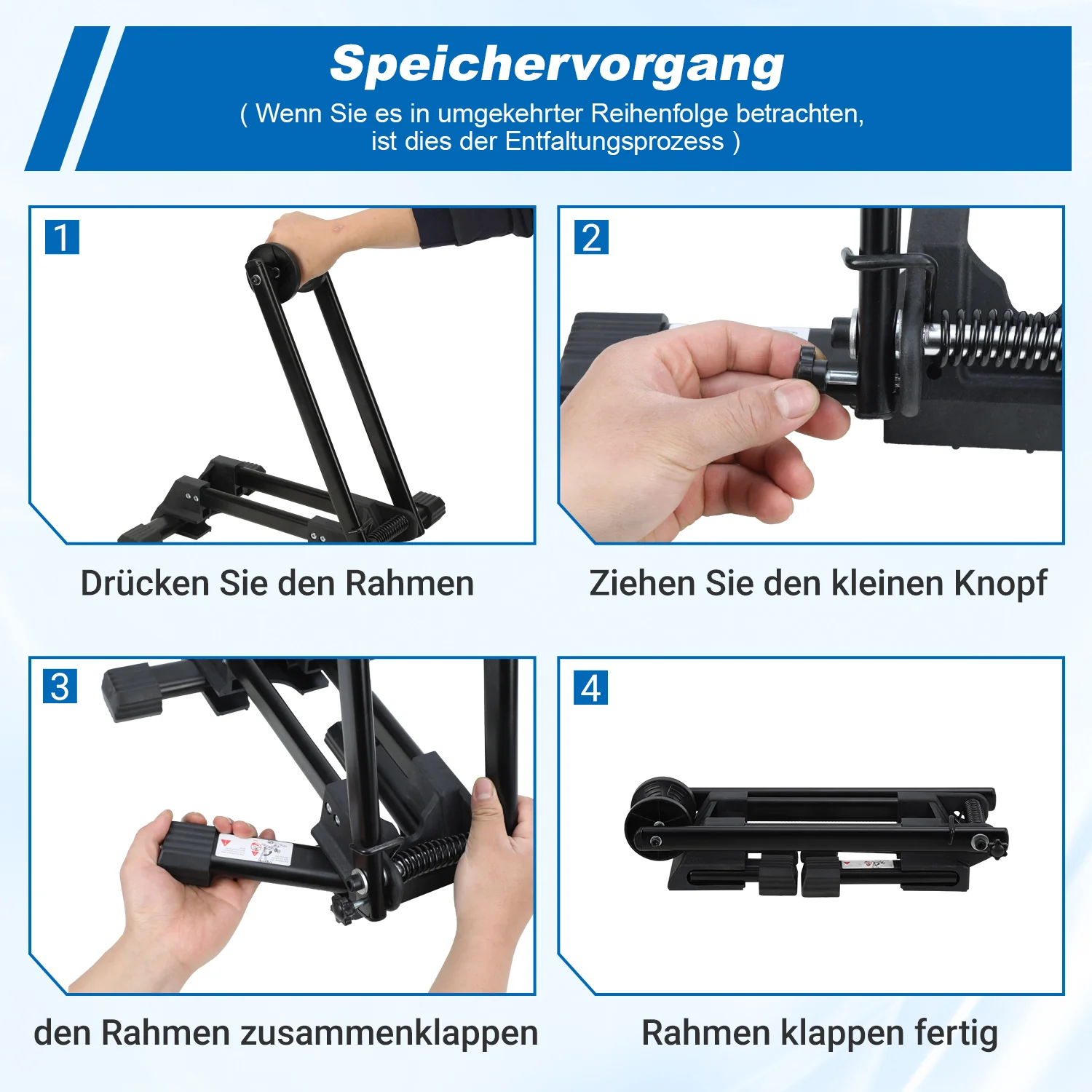 Speichervorgang

( Wenn Sie es in umgekehrter Reihenfolge betrachten, ist dies der Entfaltungsprozess )

1

Drücken Sie den Rahmen

2

Ziehen Sie den kleinen Knopf

3

den Rahmen zusammenklappen

4

Rahmen klappen fertig