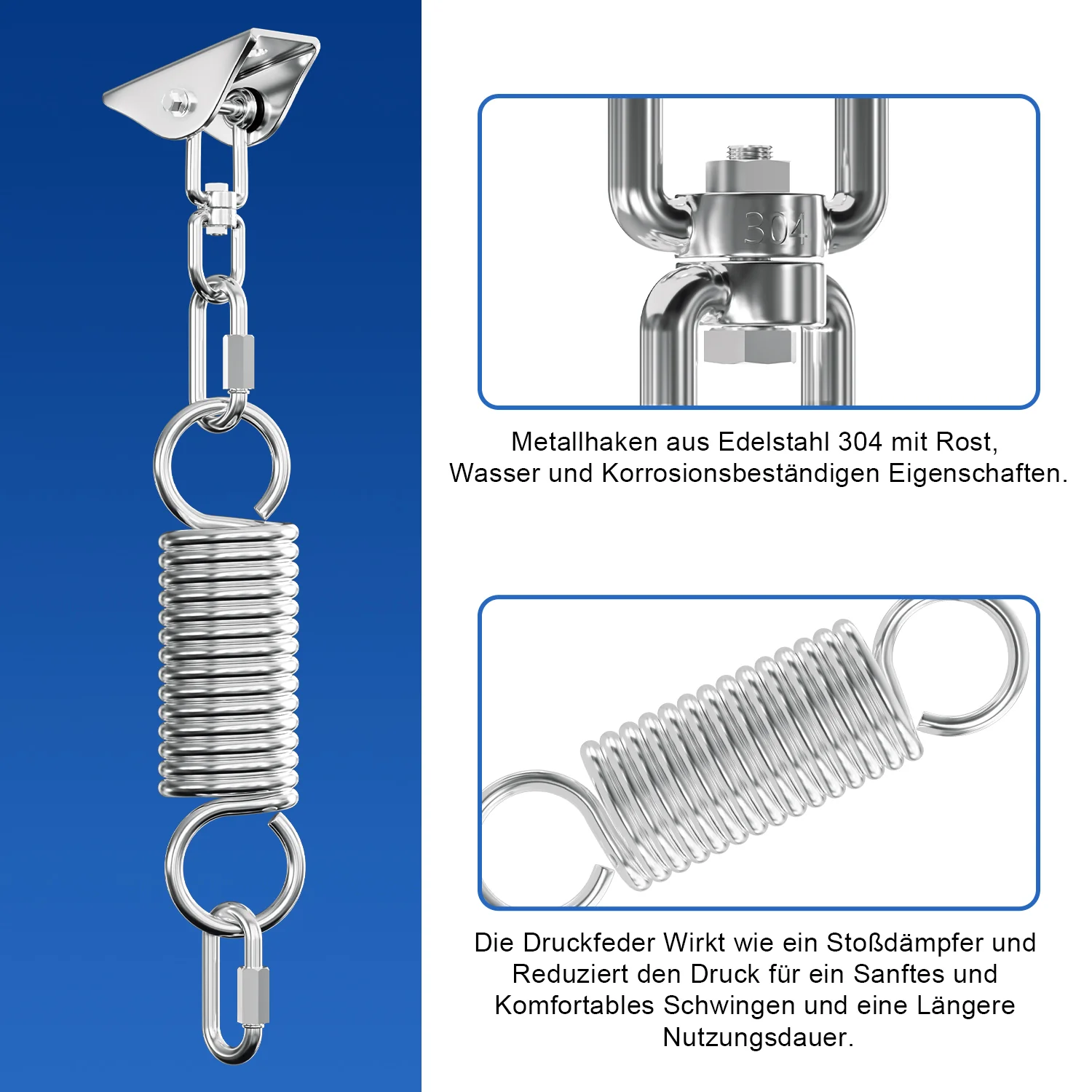 304

Metallhaken aus Edelstahl 304 mit Rost, Wasser und Korrosionsbeständigen Eigenschaften.

Die Druckfeder Wirkt wie ein Stoßdämpfer und Reduziert den Druck für ein Sanftes und Komfortables Schwingen und eine Längere Nutzungsdauer.