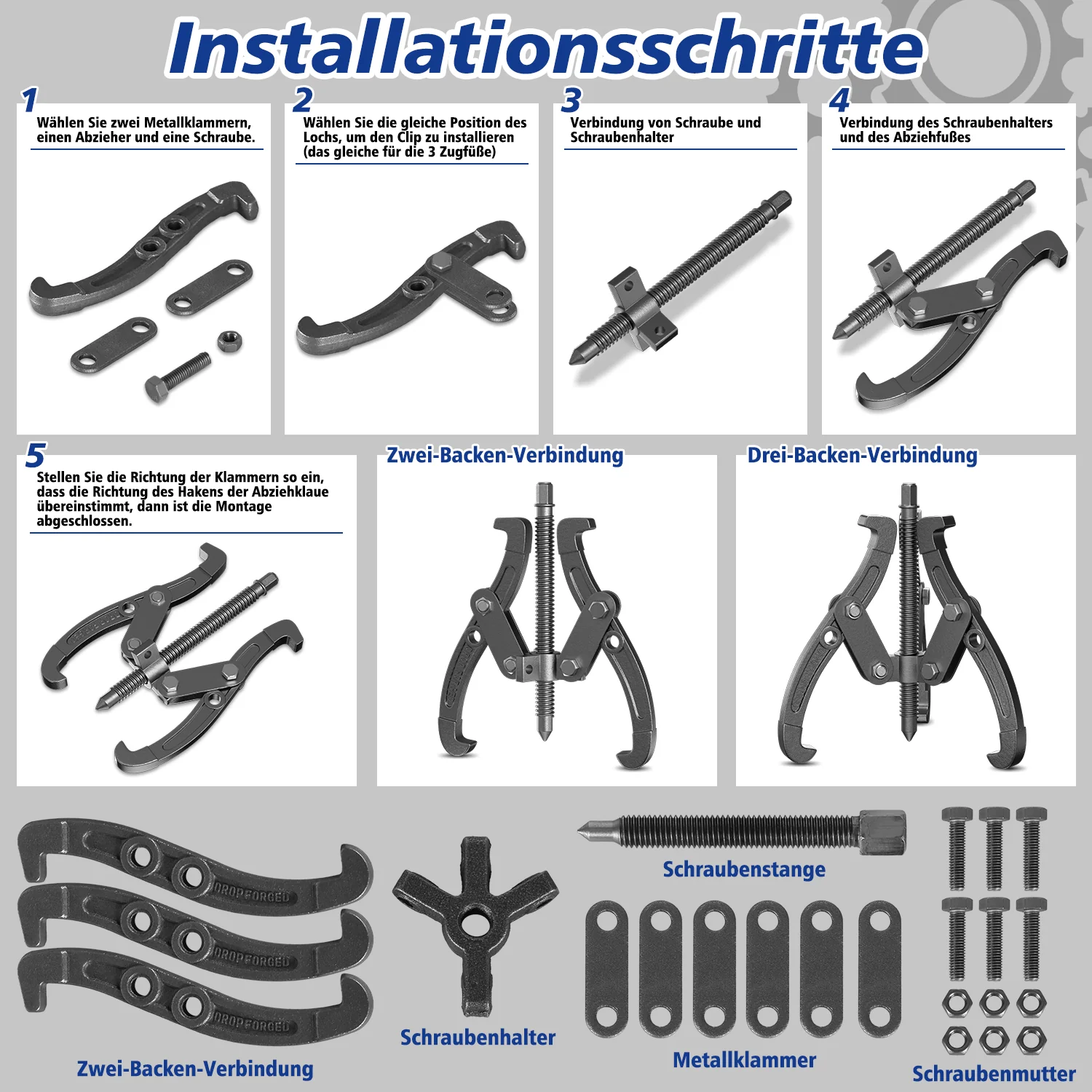 Installationsschritte

1
Wählen Sie zwei Metallklammern, einen Abzieher und eine Schraube.

2
Wählen Sie die gleiche Position des Lochs, um den Clip zu installieren (das gleiche für die 3 Zugfüße)

3
Verbindung von Schraube und Schraubenhalter

4
Verbindung des Schraubenhalters und des Abziehfußes

5
Stellen Sie die Richtung der Klammern so ein, dass die Richtung des Hakens der Abziehklaue übereinstimmt, dann ist die Montage abgeschlossen.

Zwei-Backen-Verbindung

Drei-Backen-Verbindung

DROPFORGED
DROPFORGED
DROPFORGED

Zwei-Backen-Verbindung

Schraubenhalter

Schraubenstange

Metallklammer

Schraubenmutter