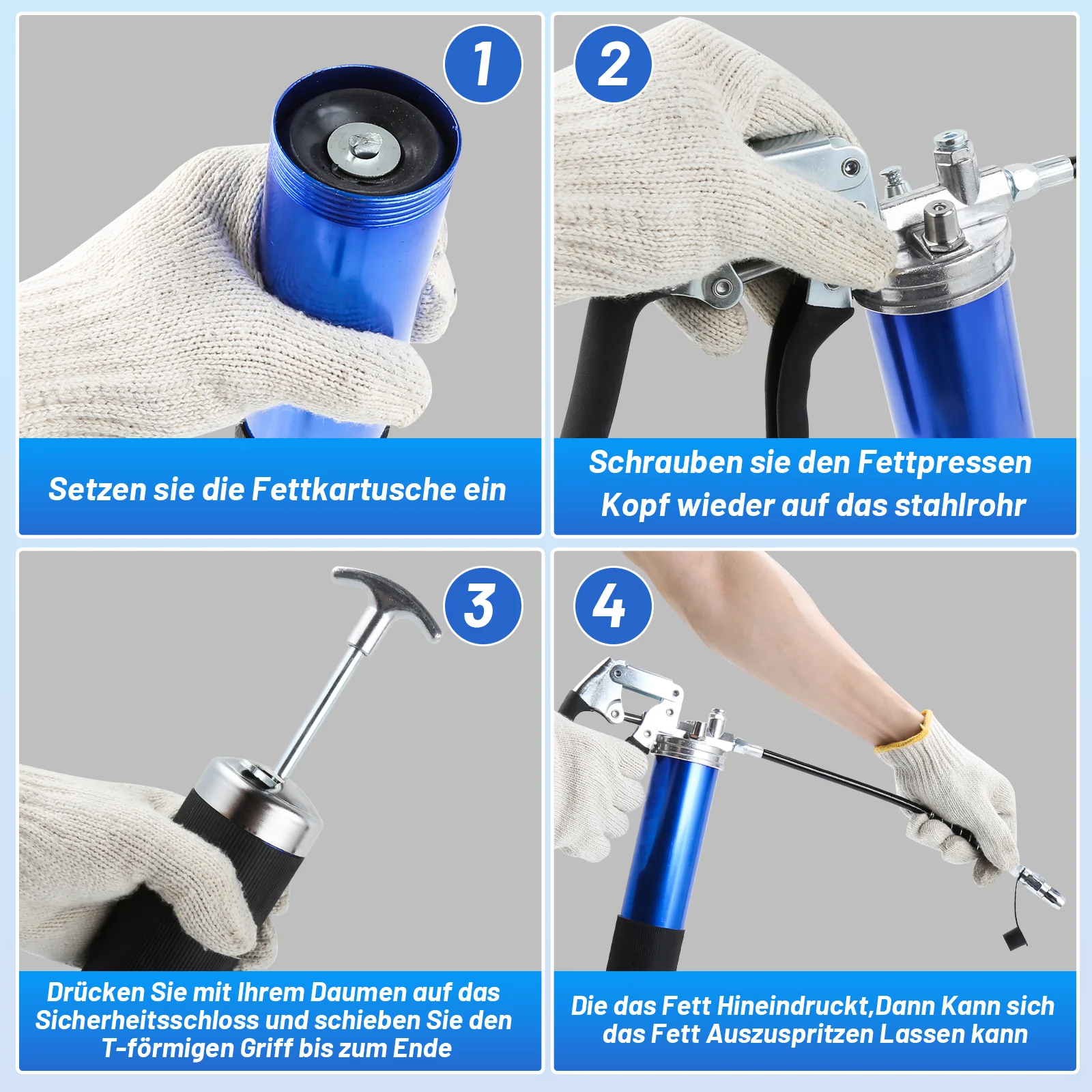 1

Setzen sie die Fettkartusche ein

2

Schrauben sie den Fettpressen Kopf wieder auf das stahlrohr

3

Drücken Sie mit Ihrem Daumen auf das Sicherheitsschloss und schieben Sie den T-förmigen Griff bis zum Ende

4

Die das Fett Hineindruckt,Dann Kann sich das Fett Auszuspritzen Lassen kann