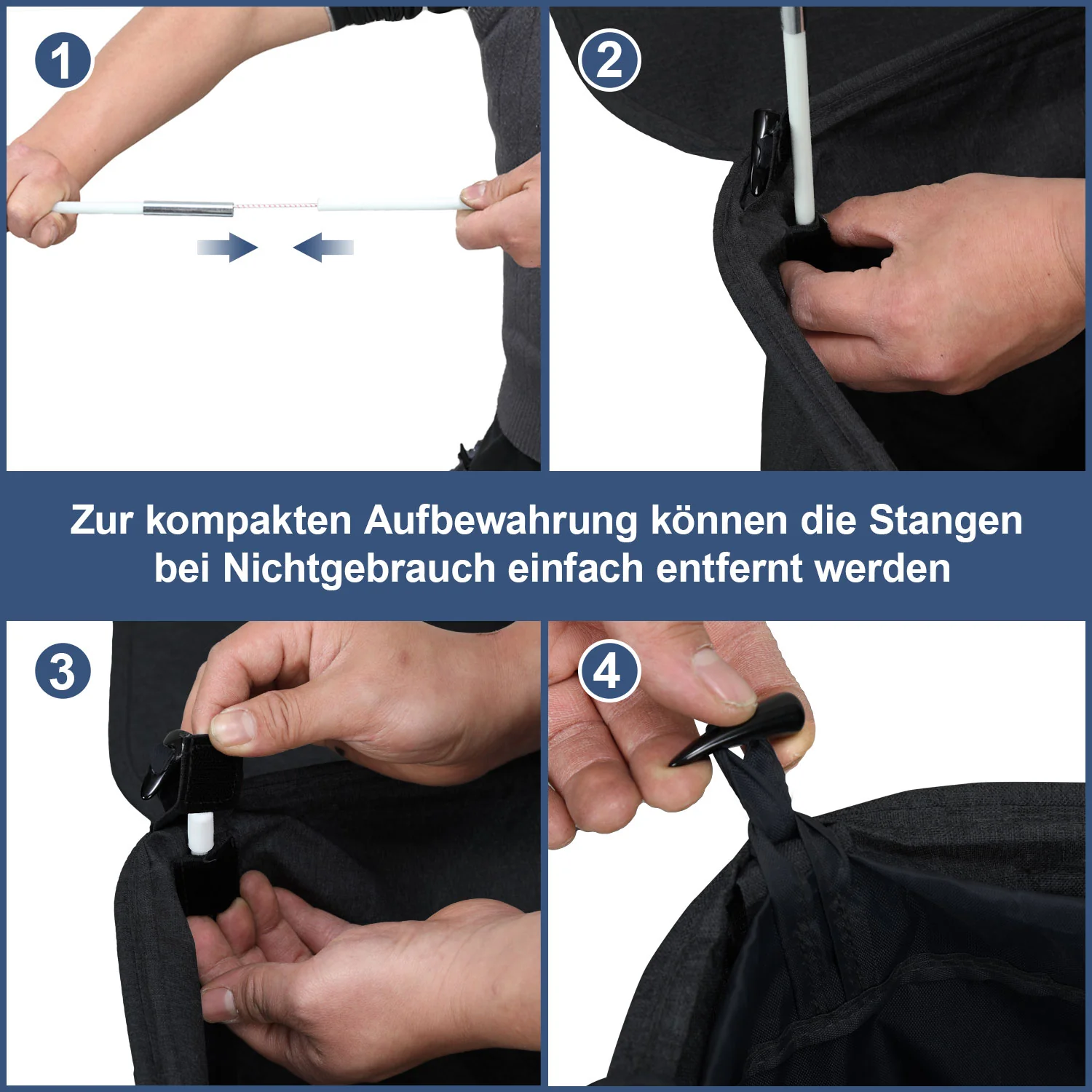 1

2

Zur kompakten Aufbewahrung können die Stangen bei Nichtgebrauch einfach entfernt werden

3

4