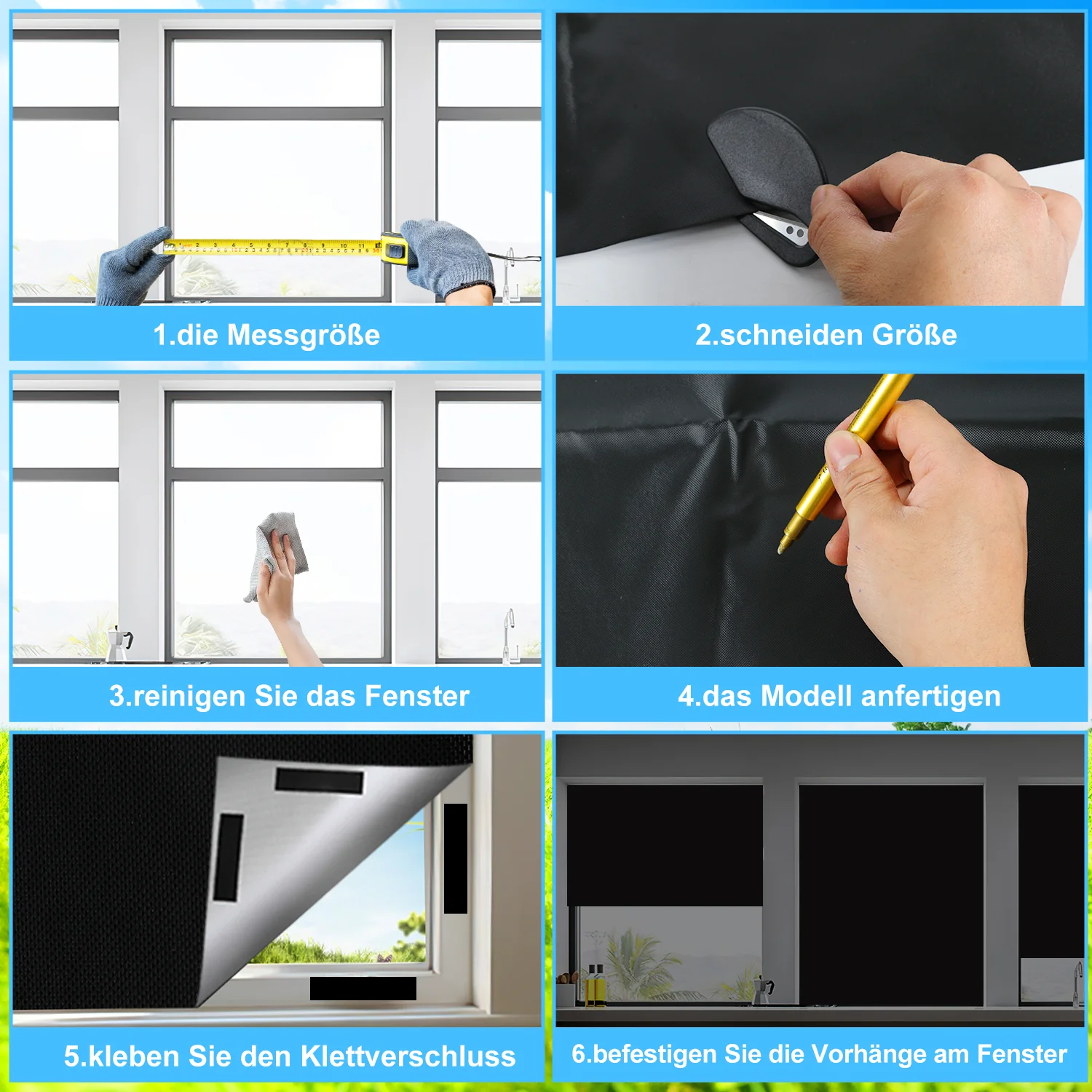 1.die Messgröße

2.schneiden Größe

3.reinigen Sie das Fenster

4.das Modell anfertigen

5.kleben Sie den Klettverschluss

6.befestigen Sie die Vorhänge am Fenster