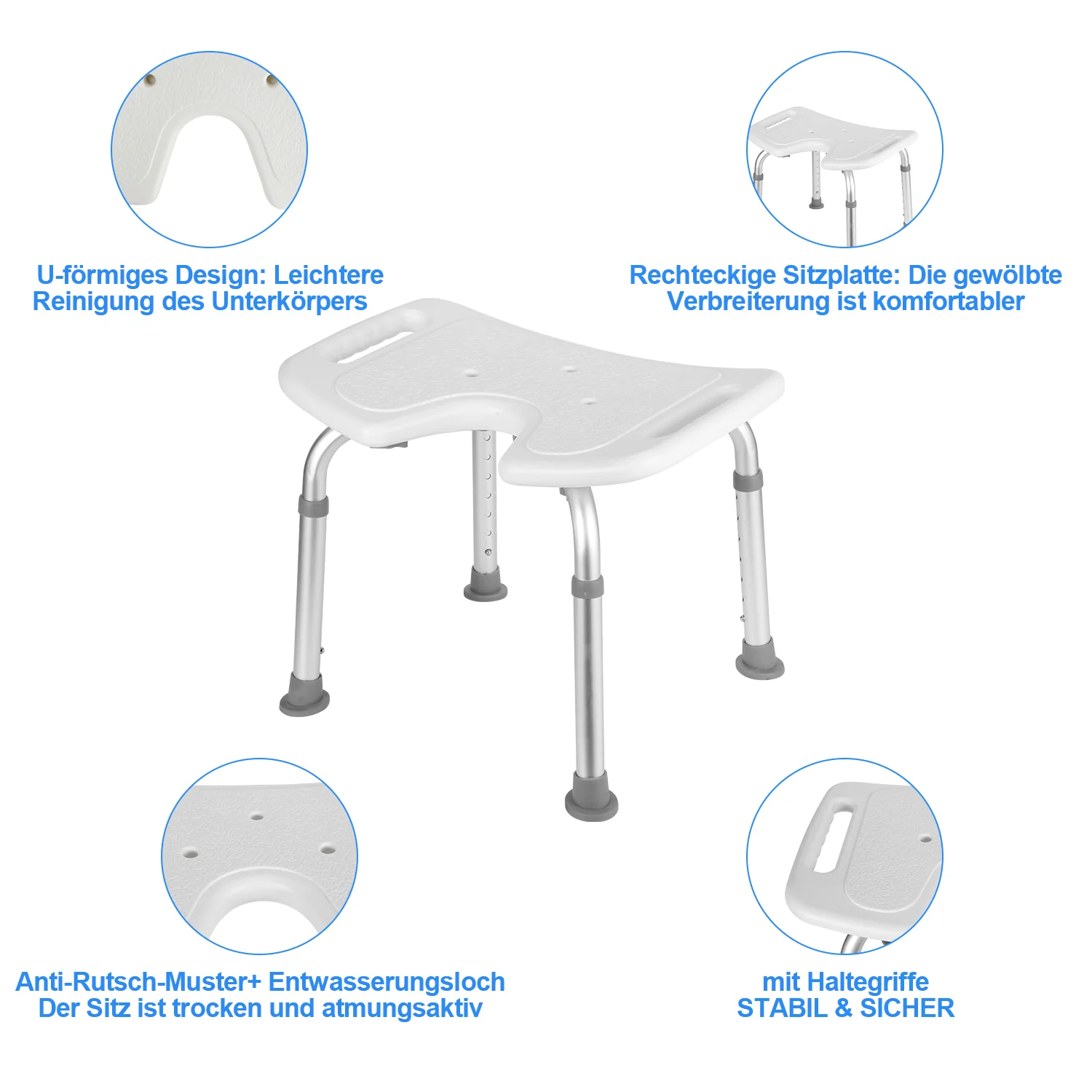 U-förmiges Design: Leichtere Reinigung des Unterkörpers

Rechteckige Sitzplatte: Die gewölbte Verbreiterung ist komfortabler

Anti-Rutsch-Muster+ Entwasserungsloch
Der Sitz ist trocken und atmungsaktiv

mit Haltegriffe
STABIL & SICHER