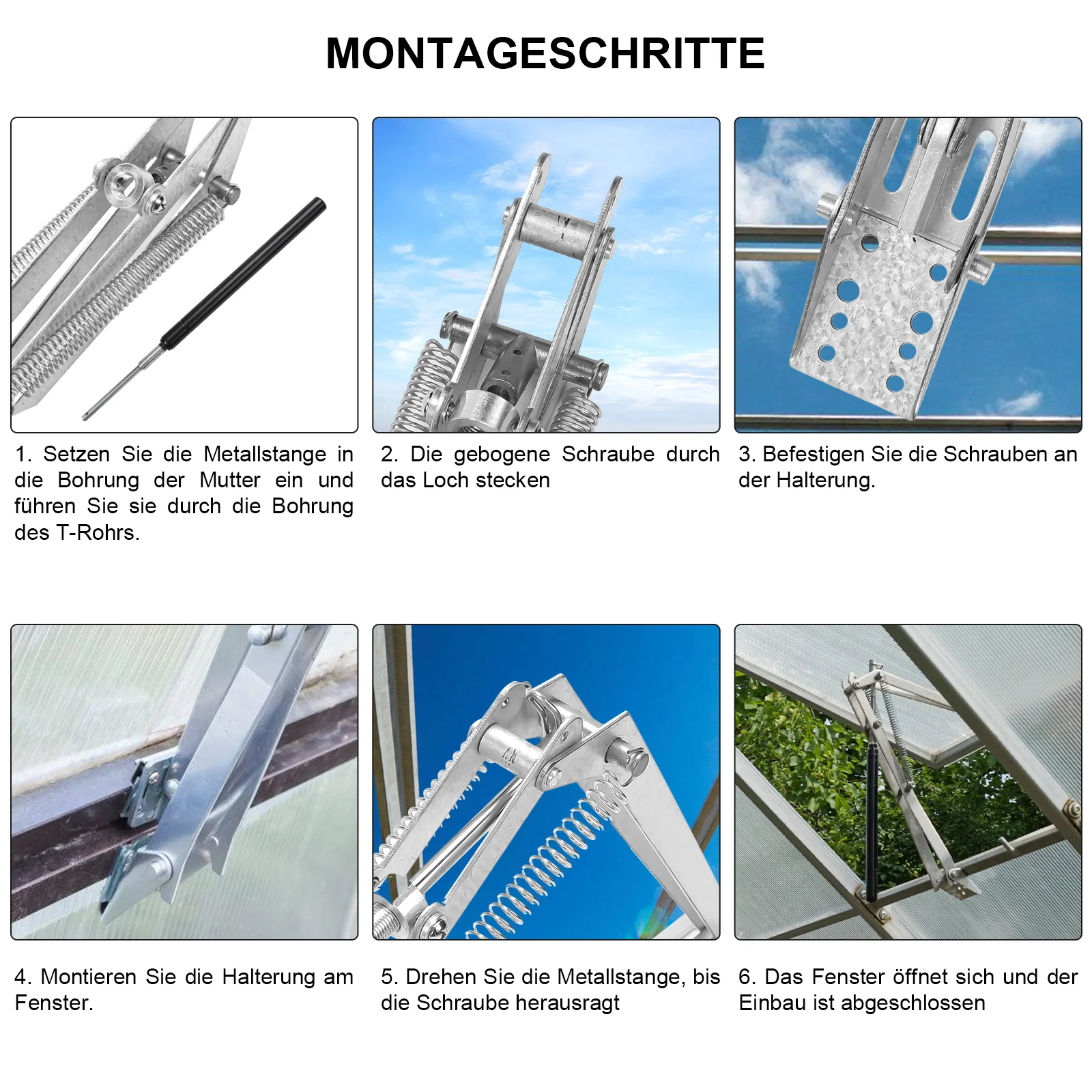 MONTAGESCHRITTE

1. Setzen Sie die Metallstange in die Bohrung der Mutter ein und führen Sie sie durch die Bohrung des T-Rohrs.

2. Die gebogene Schraube durch das Loch stecken

3. Befestigen Sie die Schrauben an der Halterung.

4. Montieren Sie die Halterung am Fenster.

5. Drehen Sie die Metallstange, bis die Schraube herausragt

6. Das Fenster öffnet sich und der Einbau ist abgeschlossen