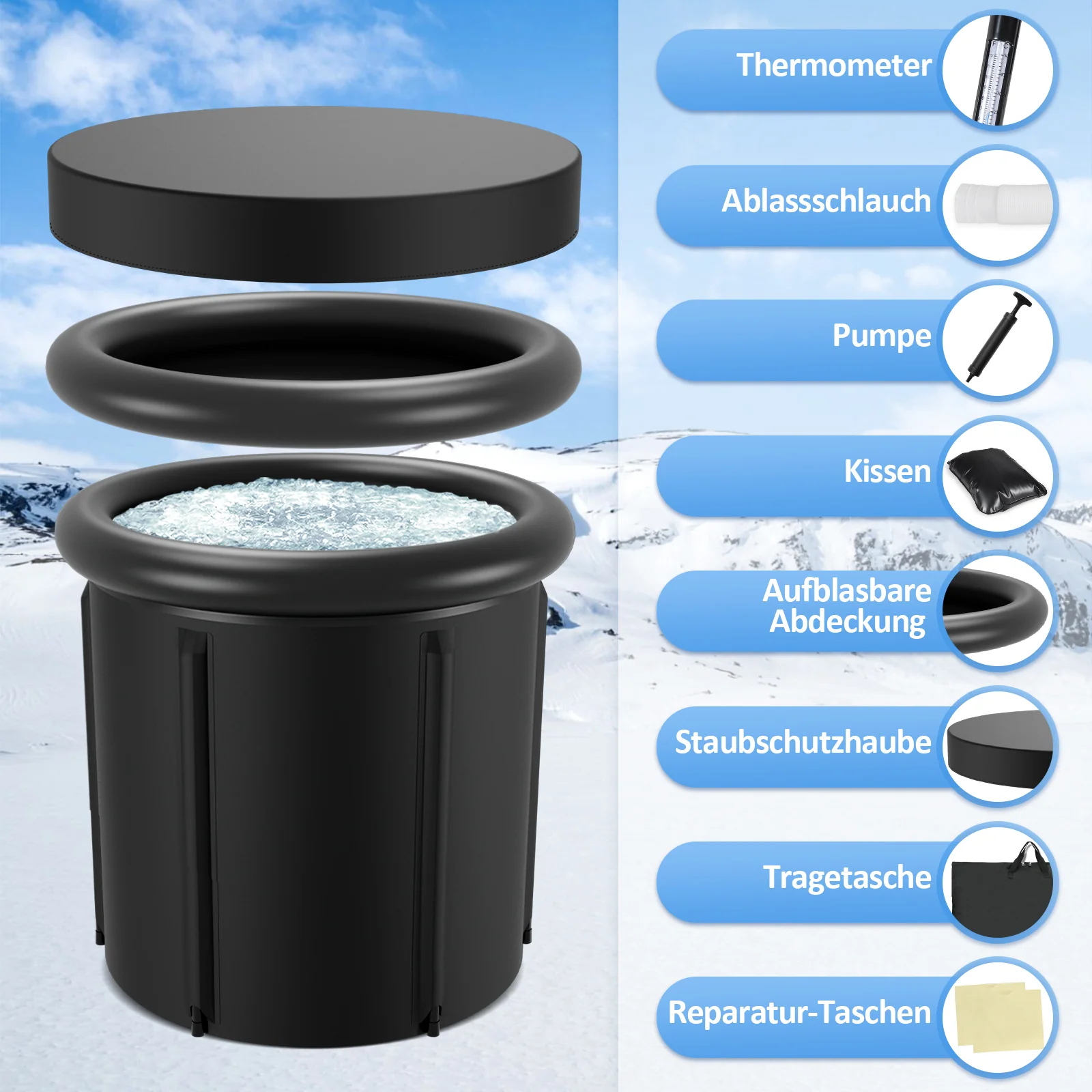 Thermometer

Ablassschlauch

Pumpe

Kissen

Aufblasbare Abdeckung

Staubschutzhaube

Tragetasche

Reparatur-Taschen