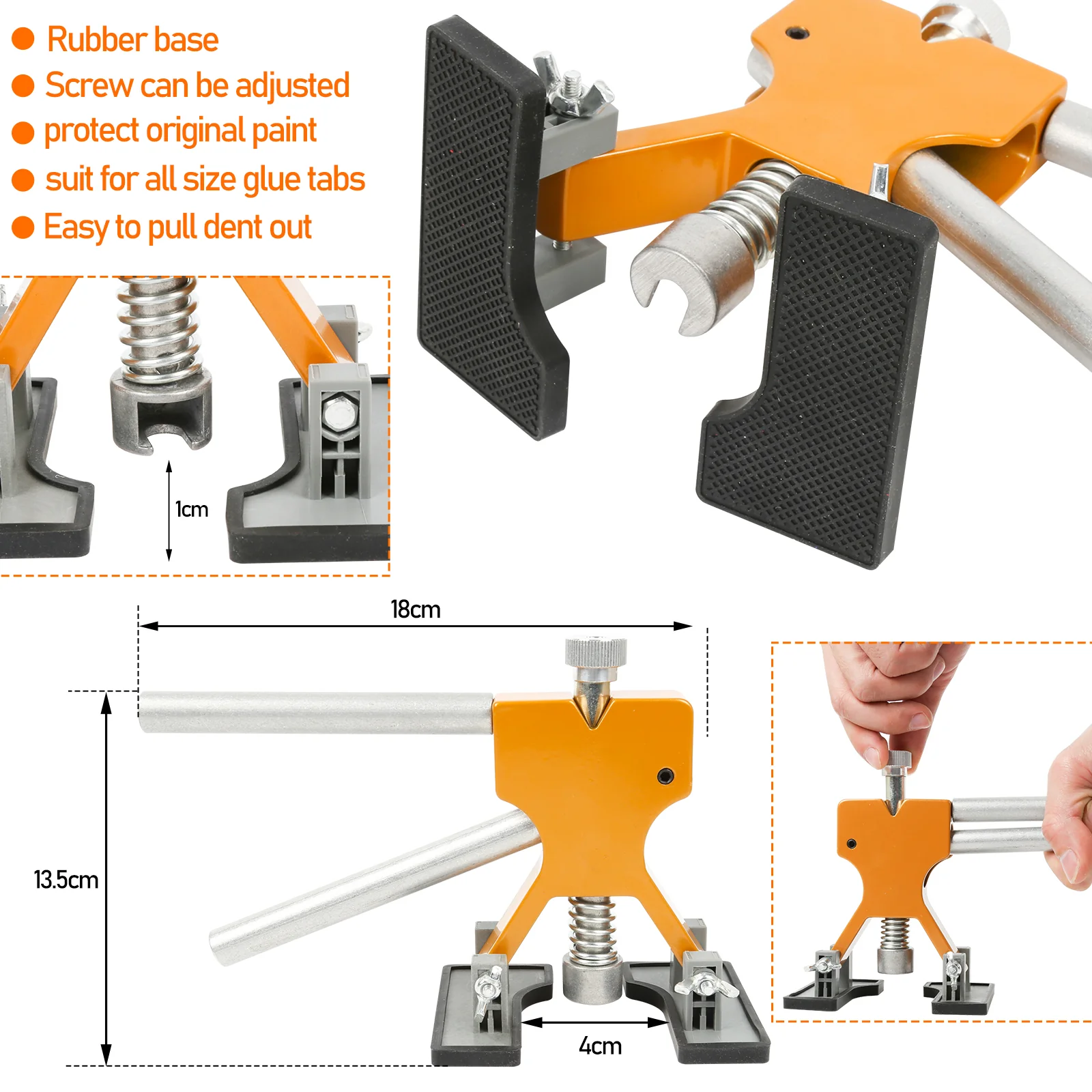 ● Rubber base
● Screw can be adjusted
● protect original paint
● suit for all size glue tabs
● Easy to pull dent out

1cm

18cm

13.5cm

4cm