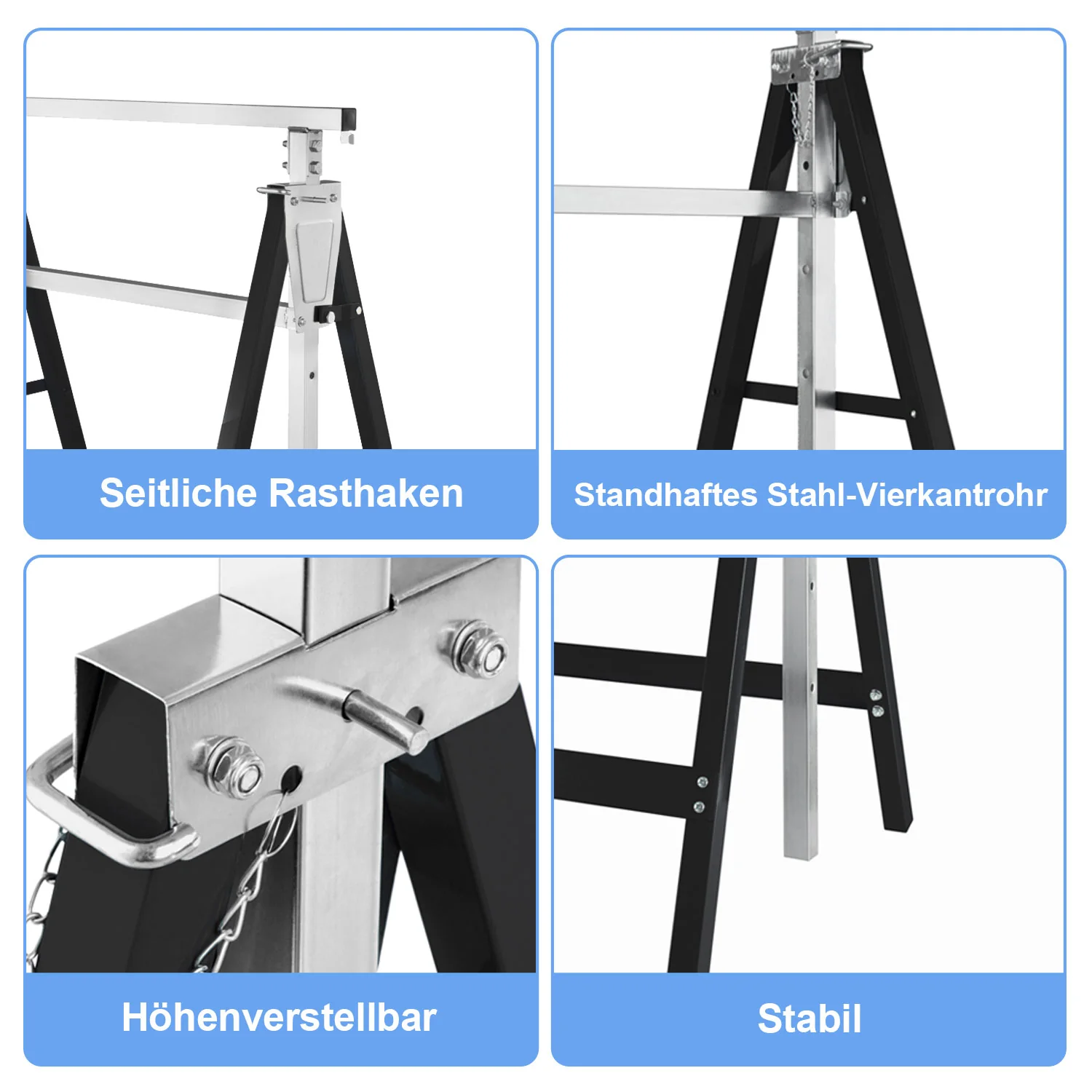 Seitliche Rasthaken

Standhaftes Stahl-Vierkantrohr

Höhenverstellbar

Stabil