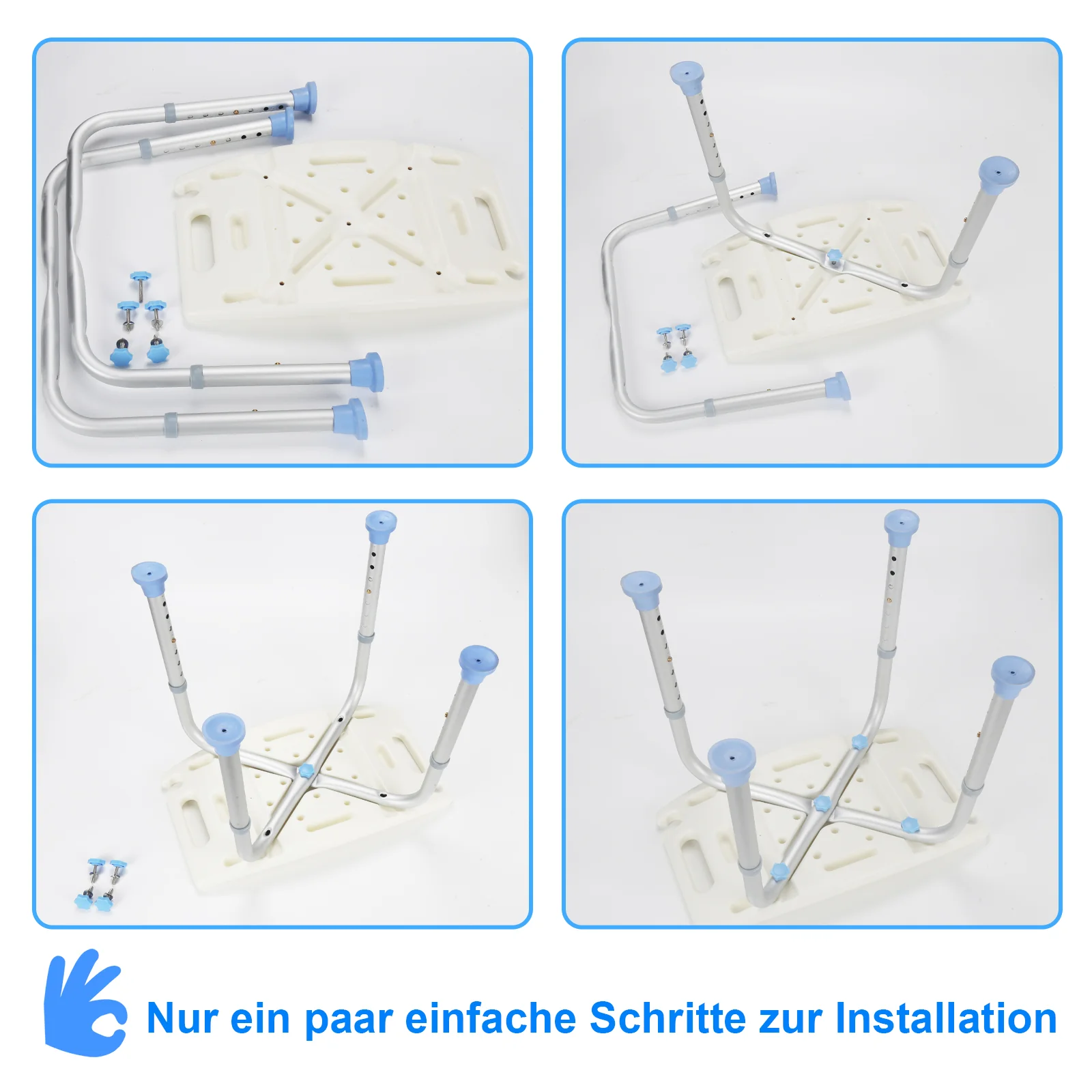 Nur ein paar einfache Schritte zur Installation