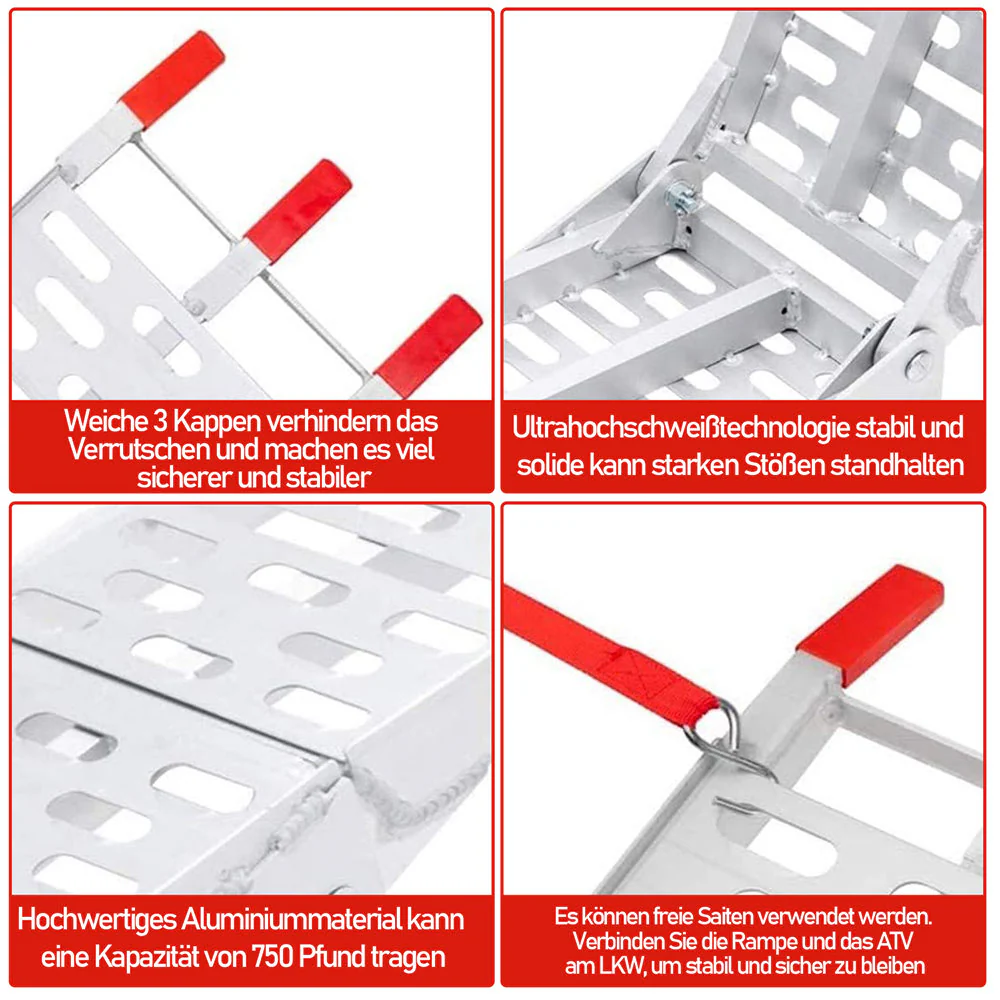 Weiche 3 Kappen verhindern das Verrutschen und machen es viel sicherer und stabiler

Ultrahochschweißtechnologie stabil und solide kann starken Stößen standhalten

Hochwertiges Aluminiummaterial kann eine Kapazität von 750 Pfund tragen

Es können freie Saiten verwendet werden. Verbinden Sie die Rampe und das ATV am LKW, um stabil und sicher zu bleiben