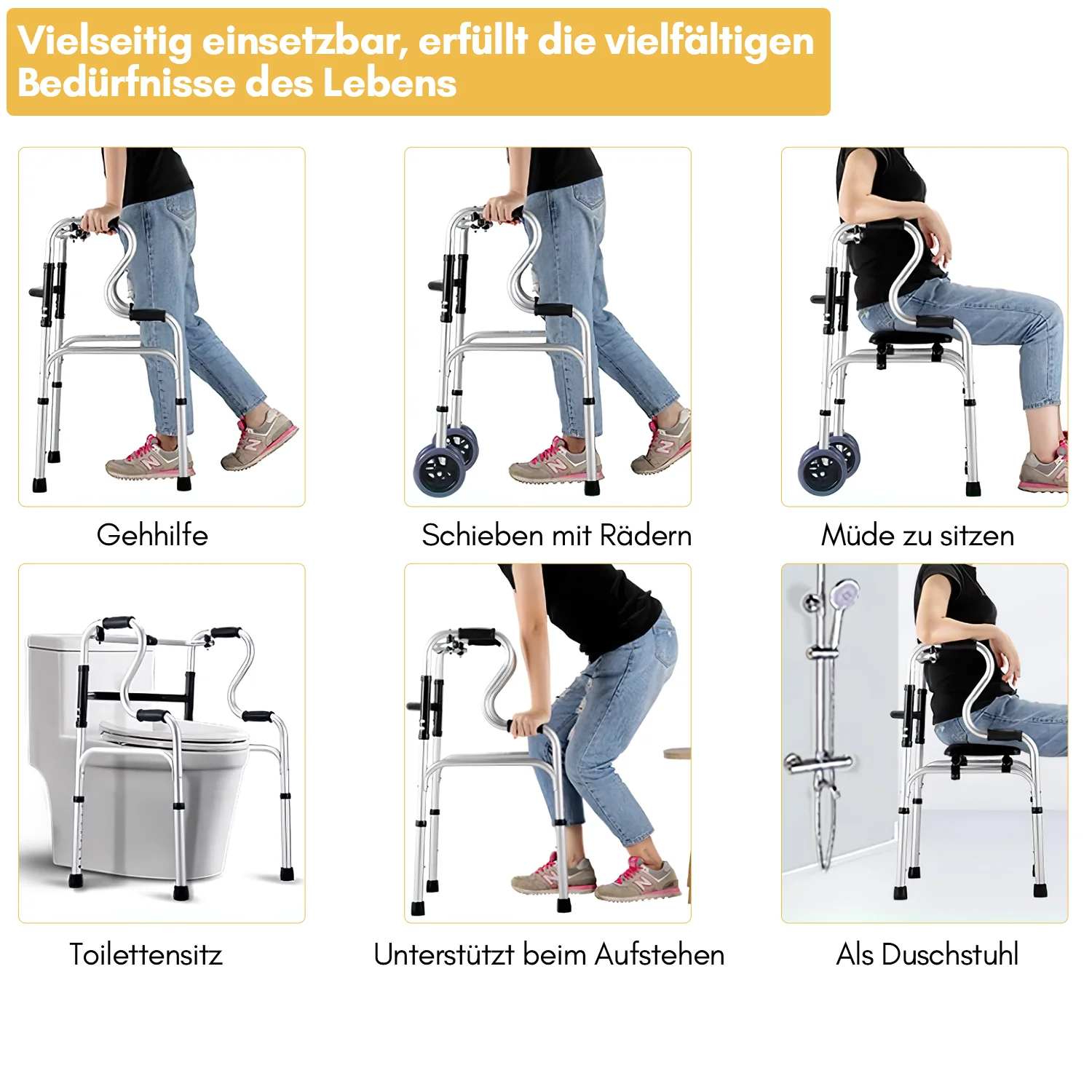 Vielseitig einsetzbar, erfüllt die vielfältigen Bedürfnisse des Lebens

Gehhilfe

Schieben mit Rädern

Müde zu sitzen

Toilettensitz

Unterstützt beim Aufstehen

Als Duschstuhl