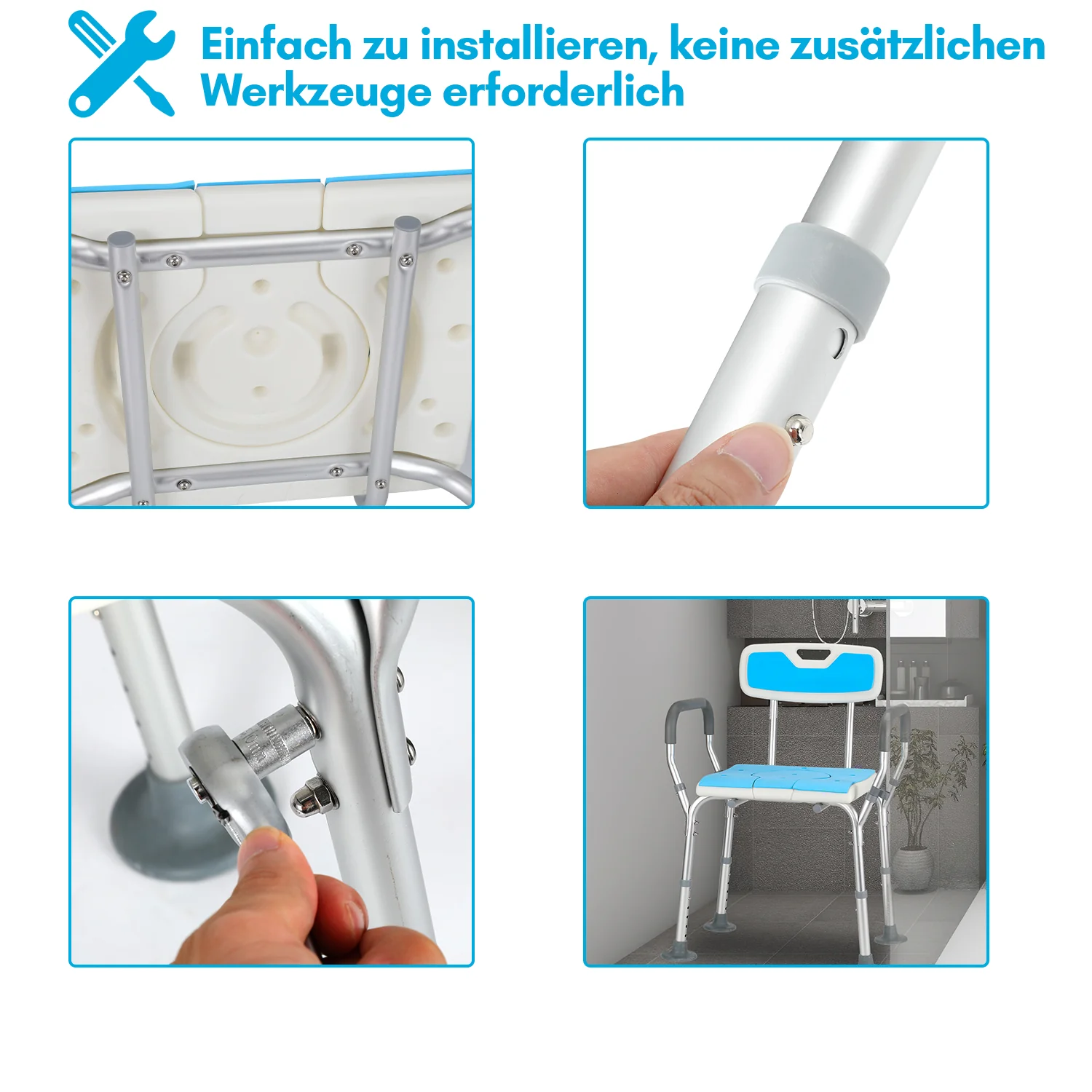 Einfach zu installieren, keine zusätzlichen Werkzeuge erforderlich