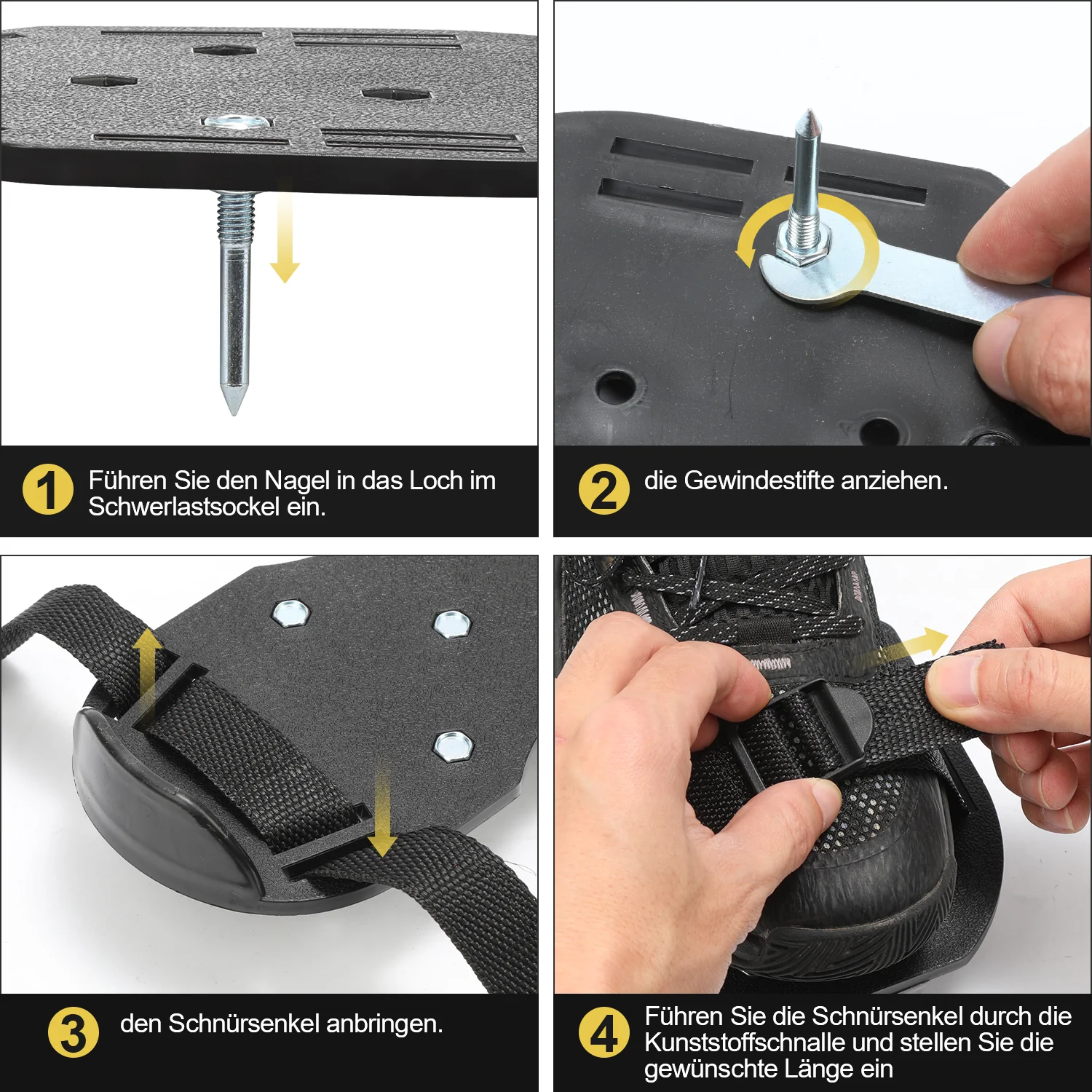 1 Führen Sie den Nagel in das Loch im Schwerlastsockel ein.

2 die Gewindestifte anziehen.

3 den Schnürsenkel anbringen.

4 Führen Sie die Schnürsenkel durch die Kunststoffschnalle und stellen Sie die gewünschte Länge ein