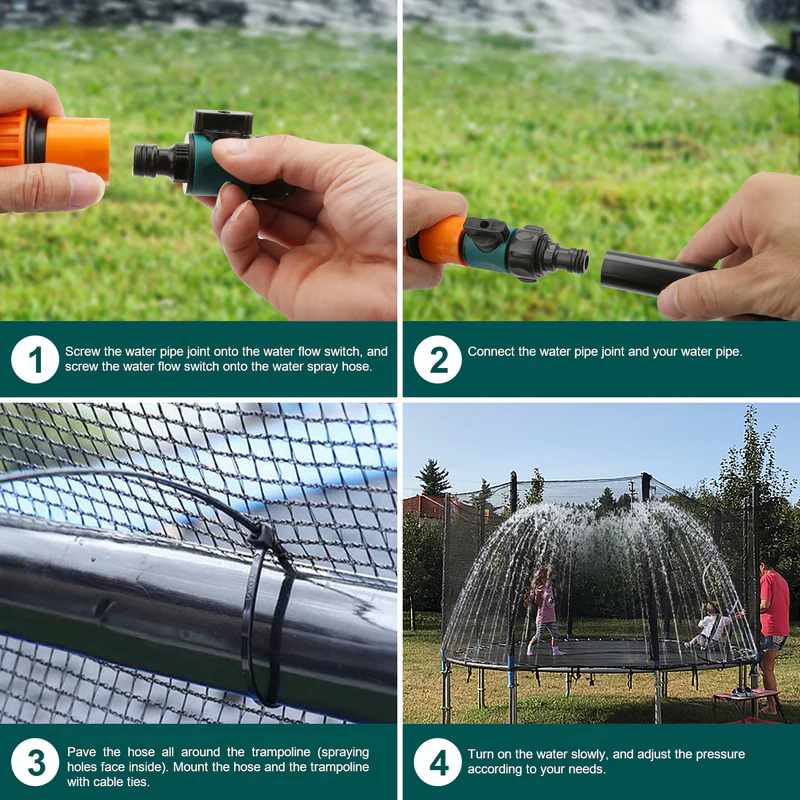 1

Screw the water pipe joint onto the water flow switch, and screw the water flow switch onto the water spray hose.

2

Connect the water pipe joint and your water pipe.

3

Pave the hose all around the trampoline (spraying holes face inside). Mount the hose and the trampoline with cable ties.

4

Turn on the water slowly, and adjust the pressure according to your needs.