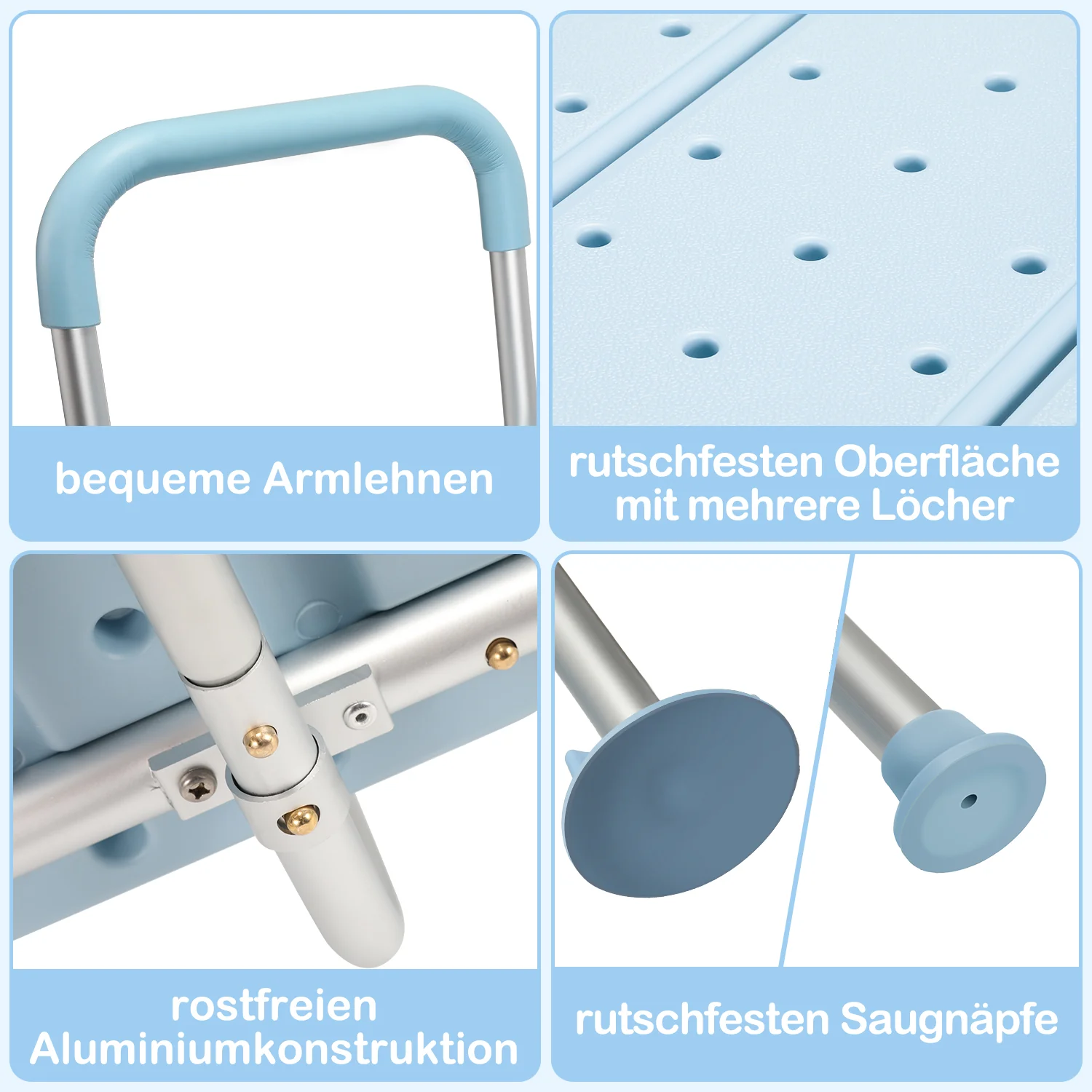 bequeme Armlehnen

rutschfesten Oberfläche mit mehrere Löcher

rostfreien Aluminiumkonstruktion

rutschfesten Saugnäpfe