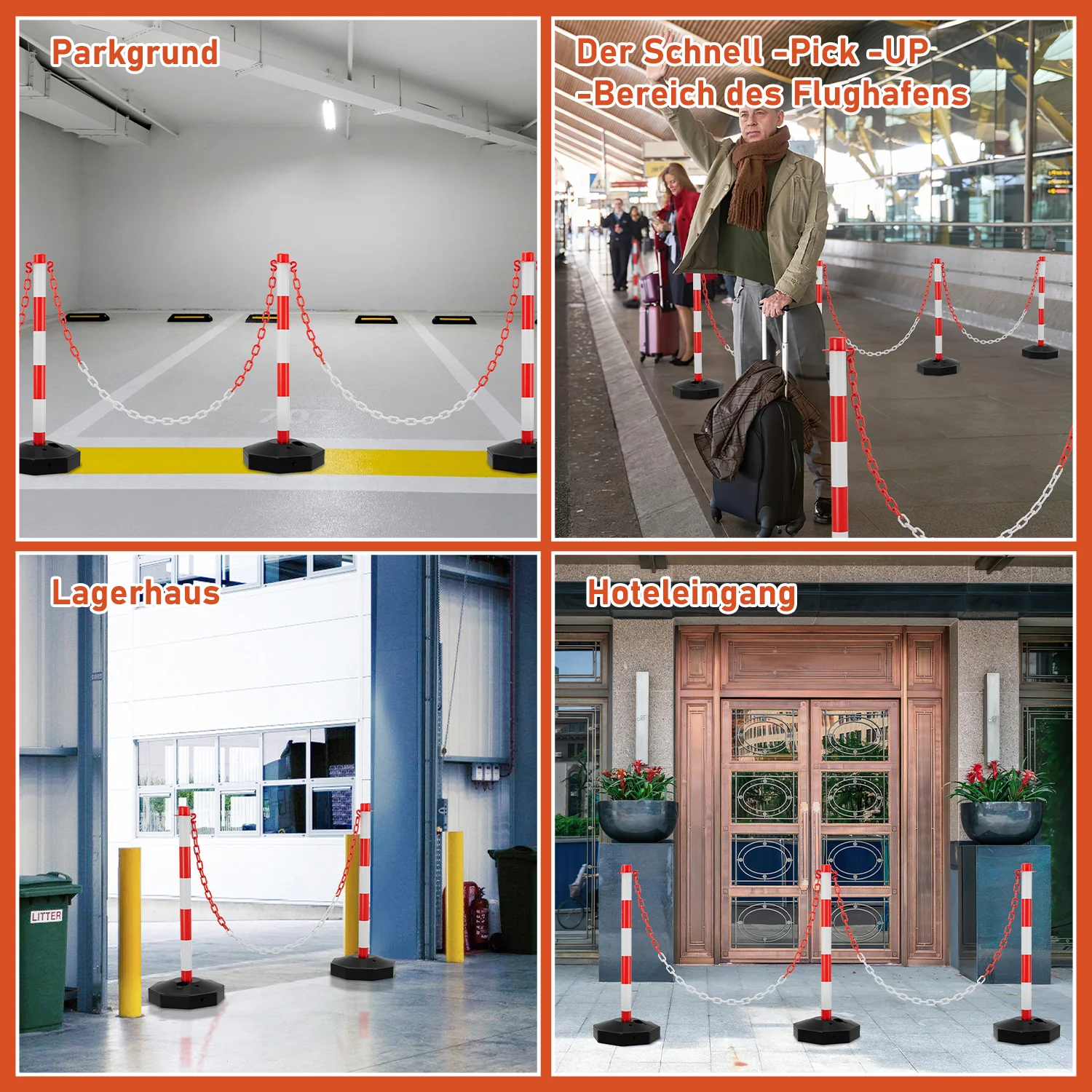 Parkgrund

Der Schnell -Pick -UP -Bereich des Flughafens

Lagerhaus

LITTER

Hoteleingang