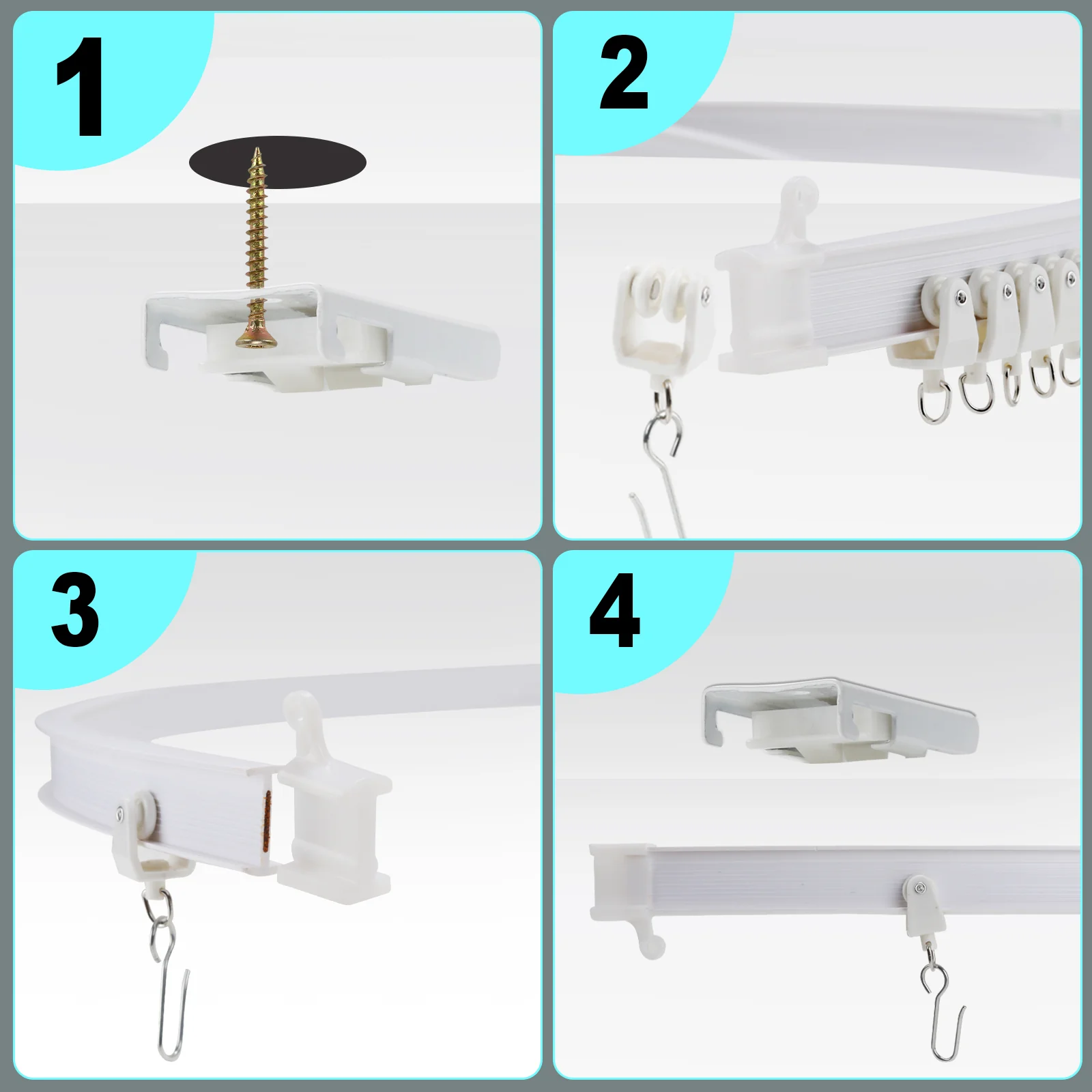 1

2

3

4