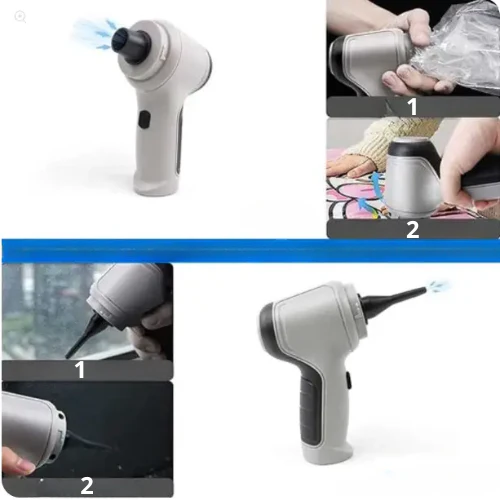 1
2
1
2