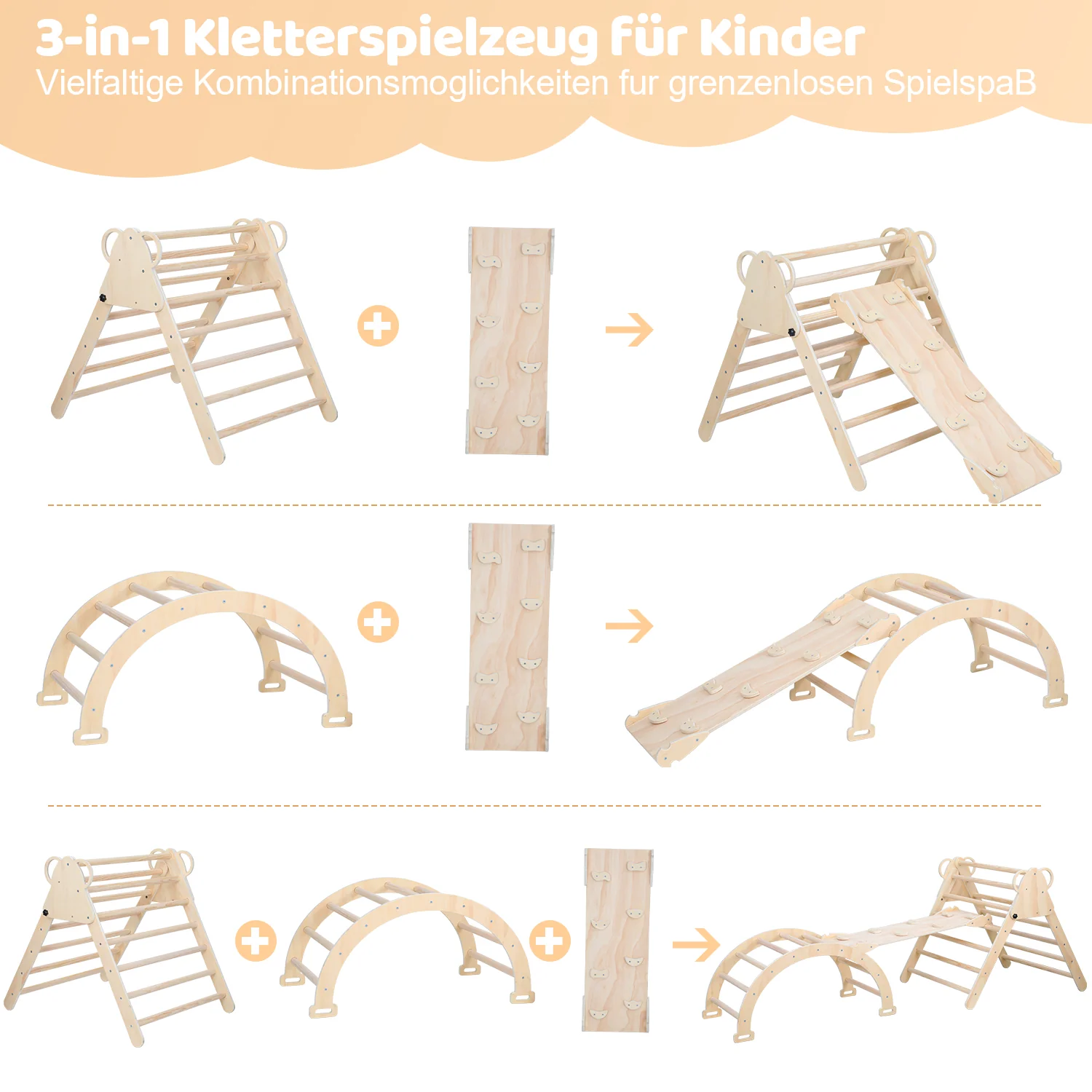 3-in-1 Kletterspielzeug für Kinder
Vielfaltige Kombinationsmoglichkeiten fur grenzenlosen SpielspaB