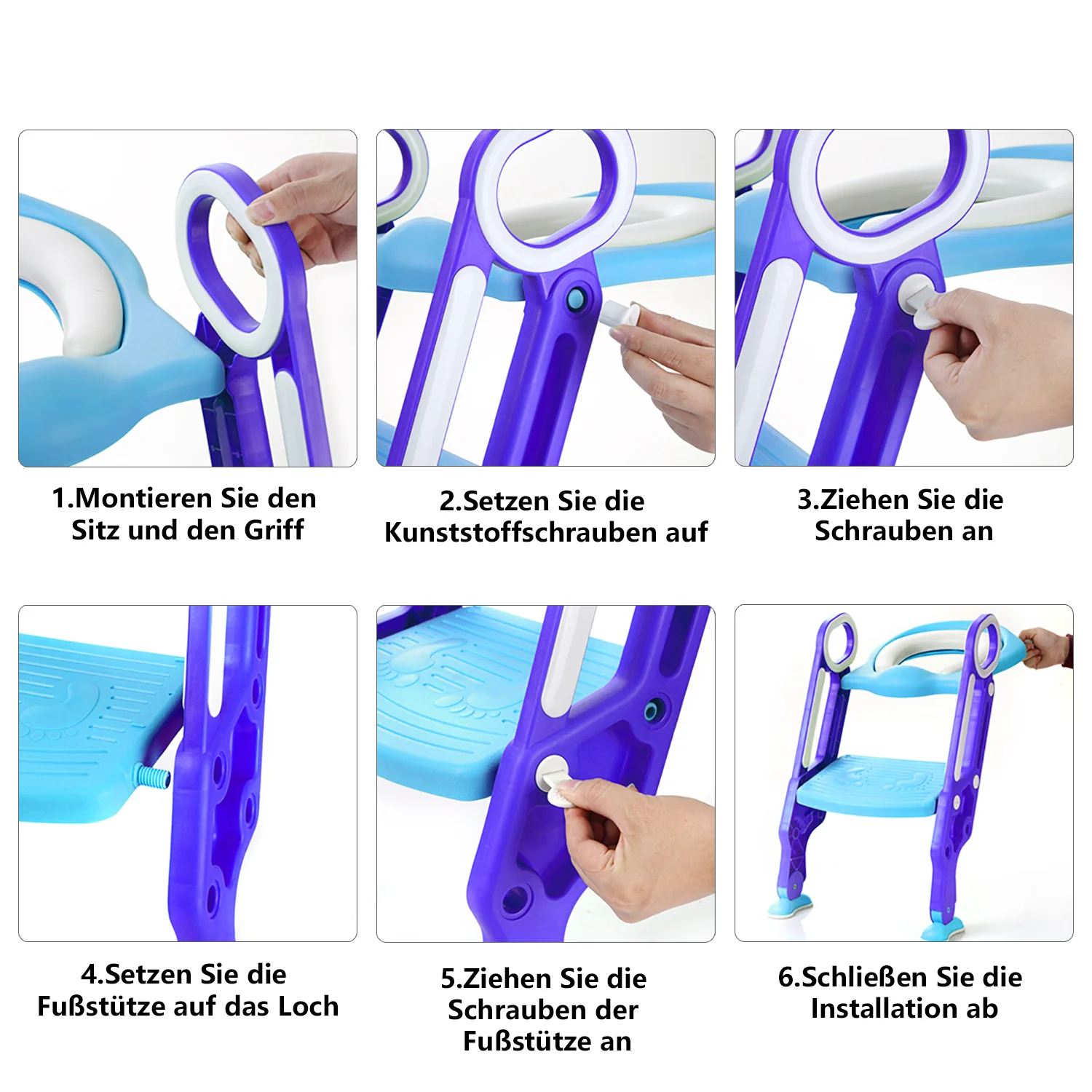 1.Montieren Sie den Sitz und den Griff

2.Setzen Sie die Kunststoffschrauben auf

3.Ziehen Sie die Schrauben an

4.Setzen Sie die Fußstütze auf das Loch

5.Ziehen Sie die Schrauben der Fußstütze an

6.Schließen Sie die Installation ab