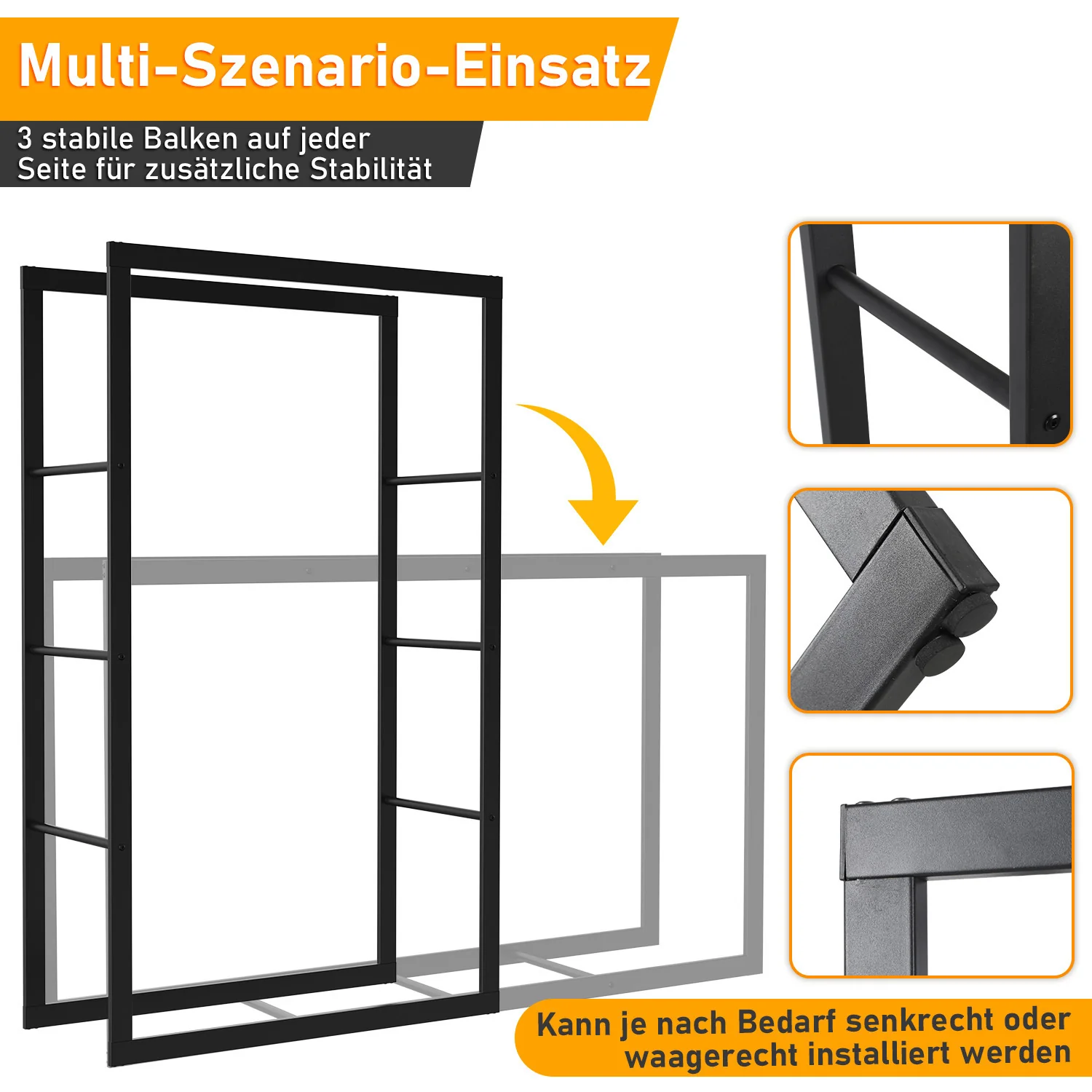 Multi-Szenario-Einsatz

3 stabile Balken auf jeder Seite für zusätzliche Stabilität

Kann je nach Bedarf senkrecht oder waagerecht installiert werden