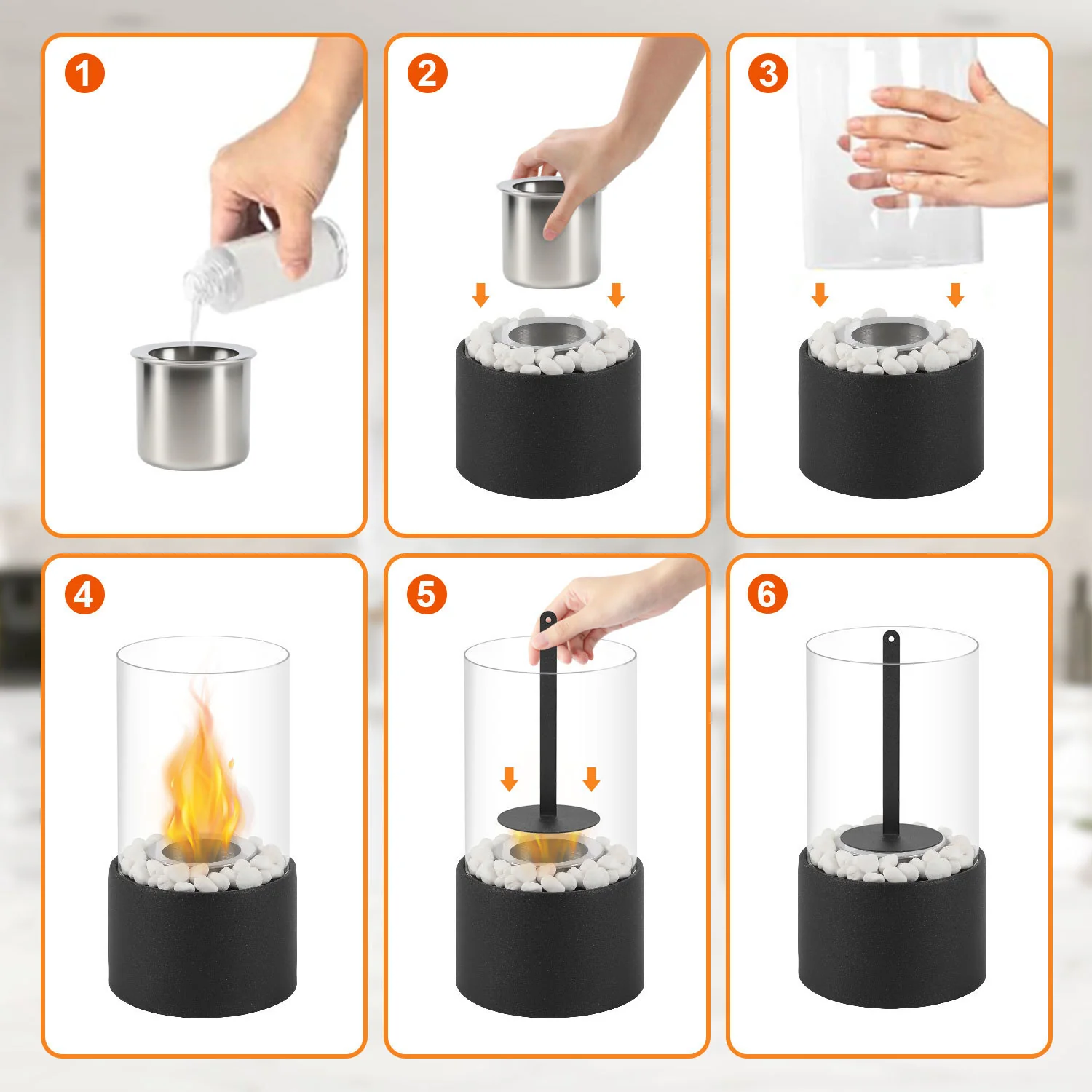 1

2

3

4

5

6