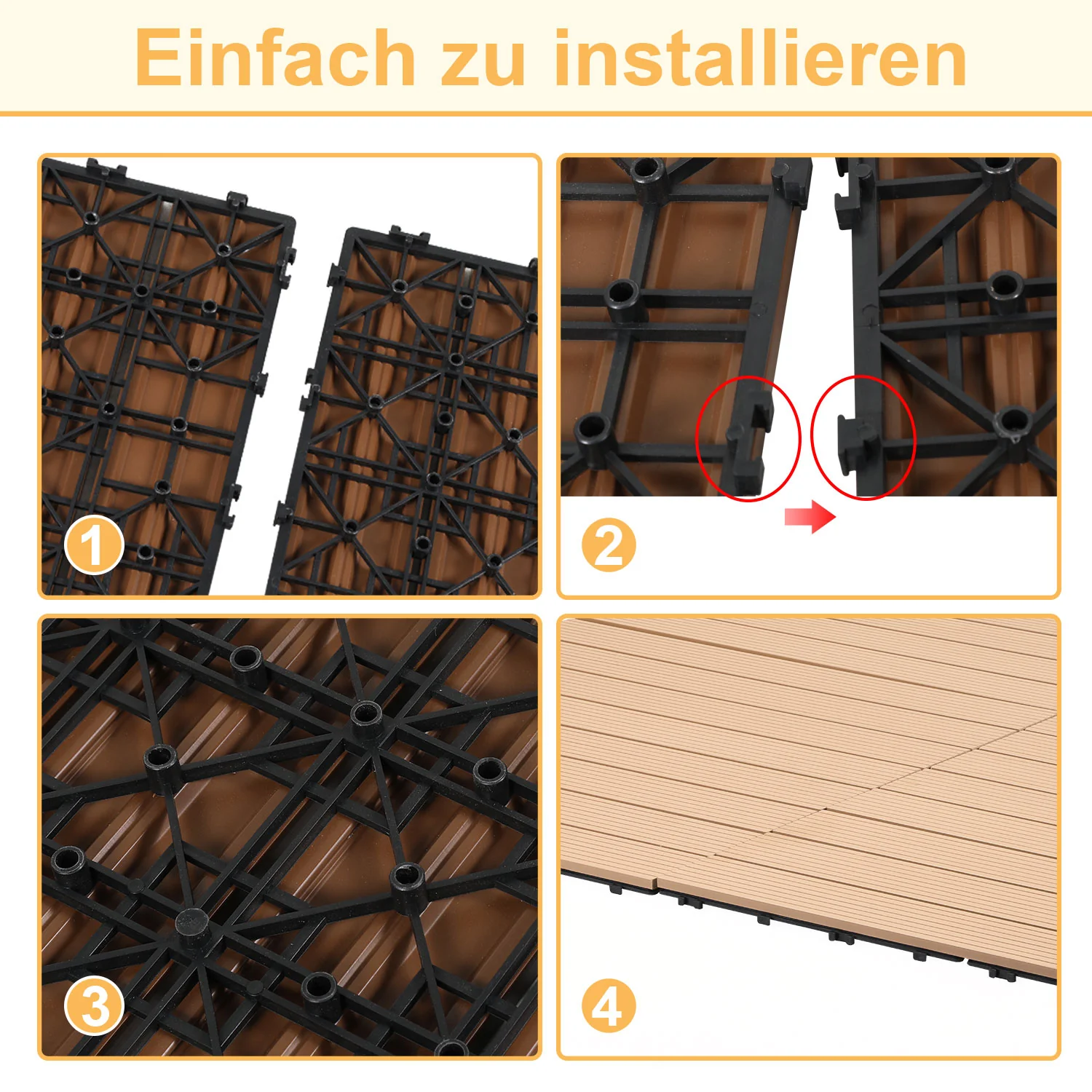 Einfach zu installieren

1

2

3

4