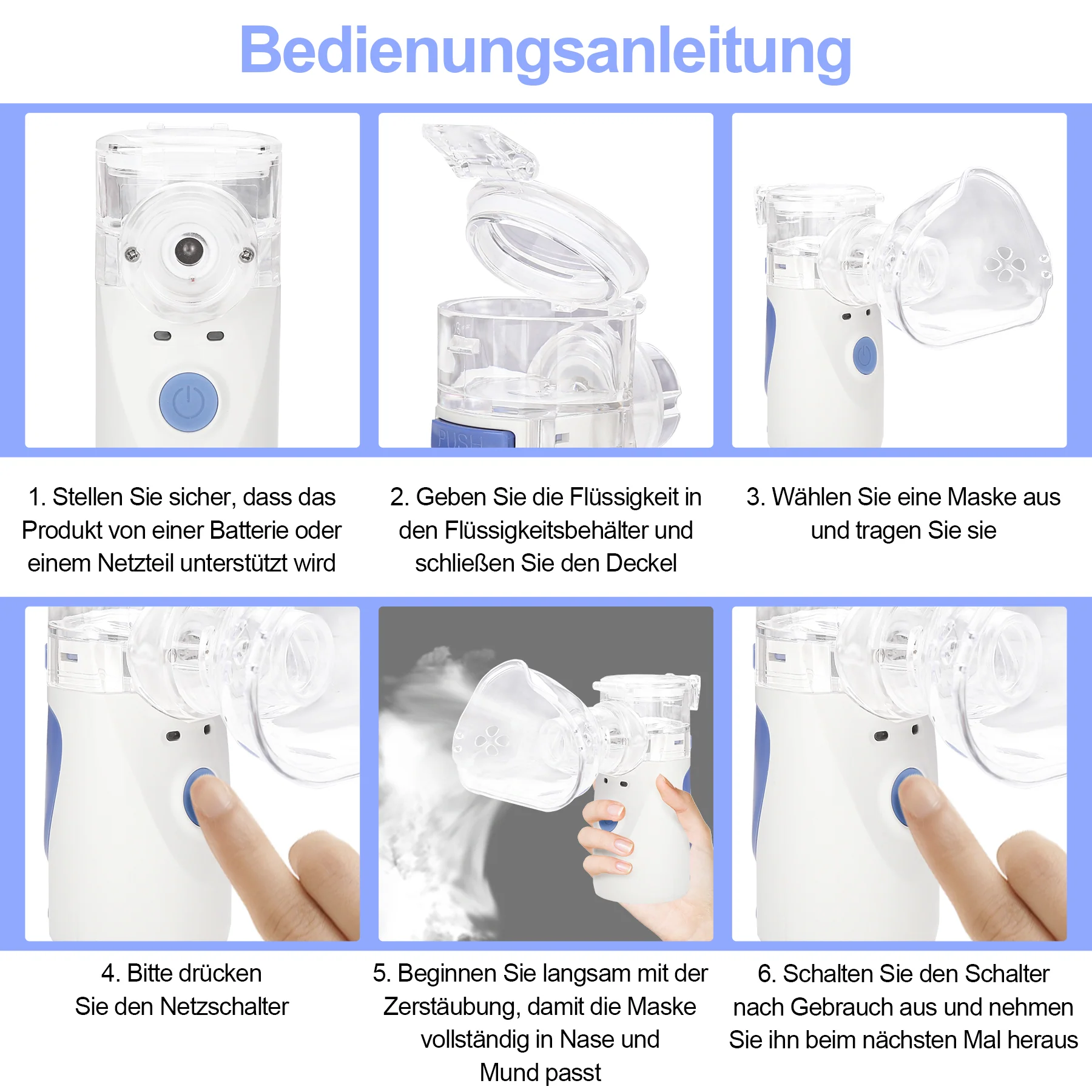 Bedienungsanleitung

PUSH

1. Stellen Sie sicher, dass das Produkt von einer Batterie oder einem Netzteil unterstützt wird

2. Geben Sie die Flüssigkeit in den Flüssigkeitsbehälter und schließen Sie den Deckel

3. Wählen Sie eine Maske aus und tragen Sie sie

4. Bitte drücken Sie den Netzschalter

5. Beginnen Sie langsam mit der Zerstäubung, damit die Maske vollständig in Nase und Mund passt

6. Schalten Sie den Schalter nach Gebrauch aus und nehmen Sie ihn beim nächsten Mal heraus