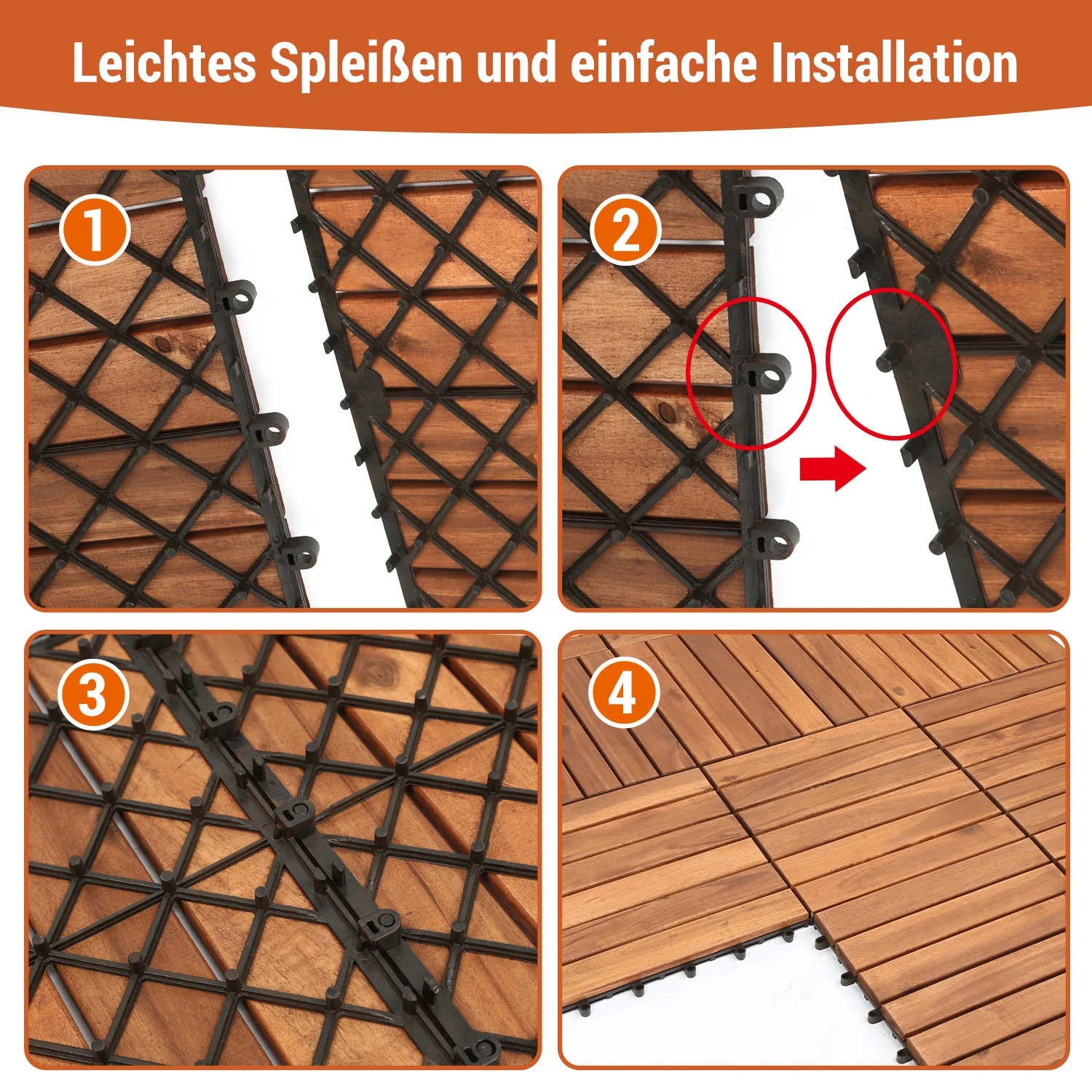 Leichtes Spleißen und einfache Installation

1

2

3

4