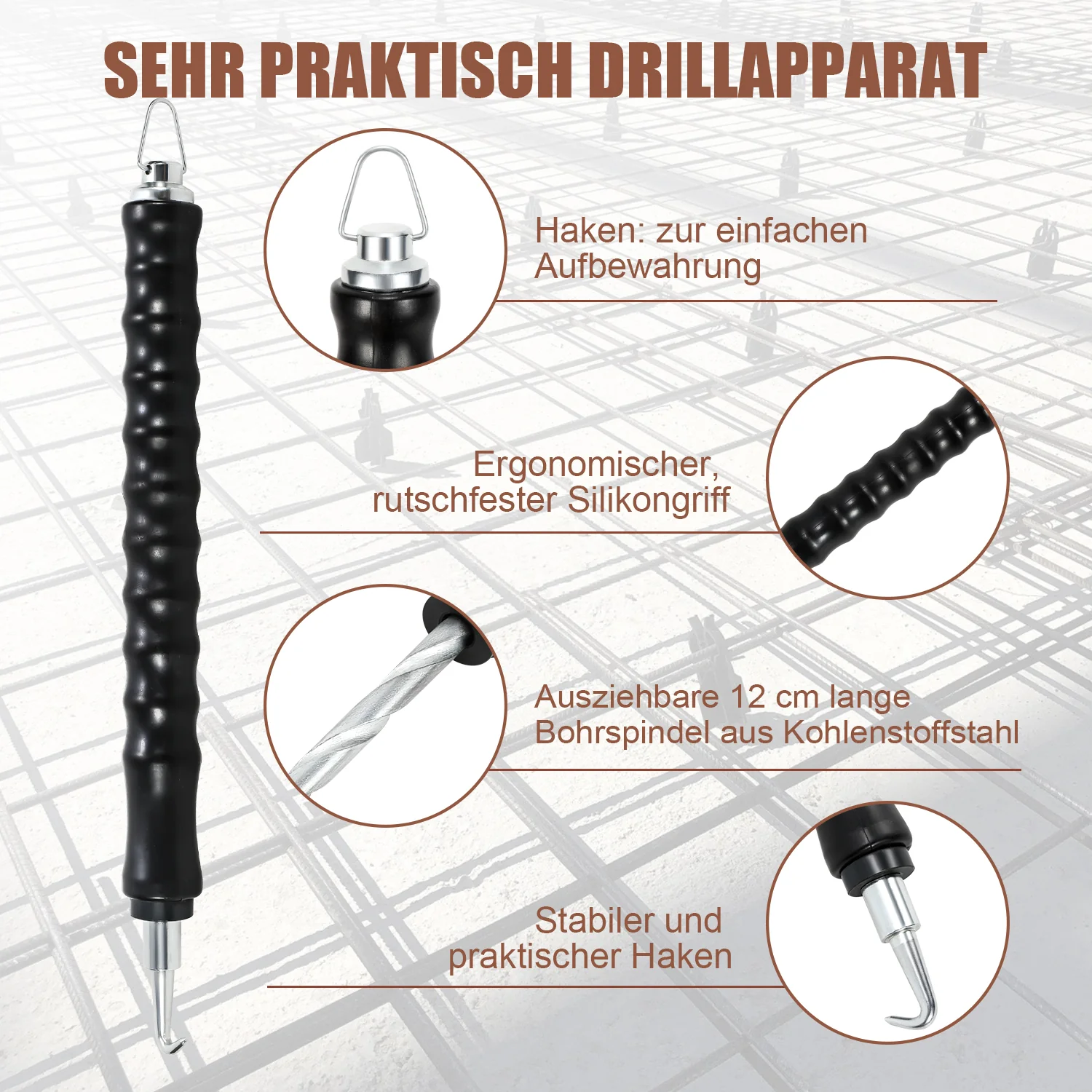 SEHR PRAKTISCH DRILLAPPARAT

Haken: zur einfachen Aufbewahrung

Ergonomischer, rutschfester Silikongriff

Ausziehbare 12 cm lange Bohrspindel aus Kohlenstoffstahl

Stabiler und praktischer Haken