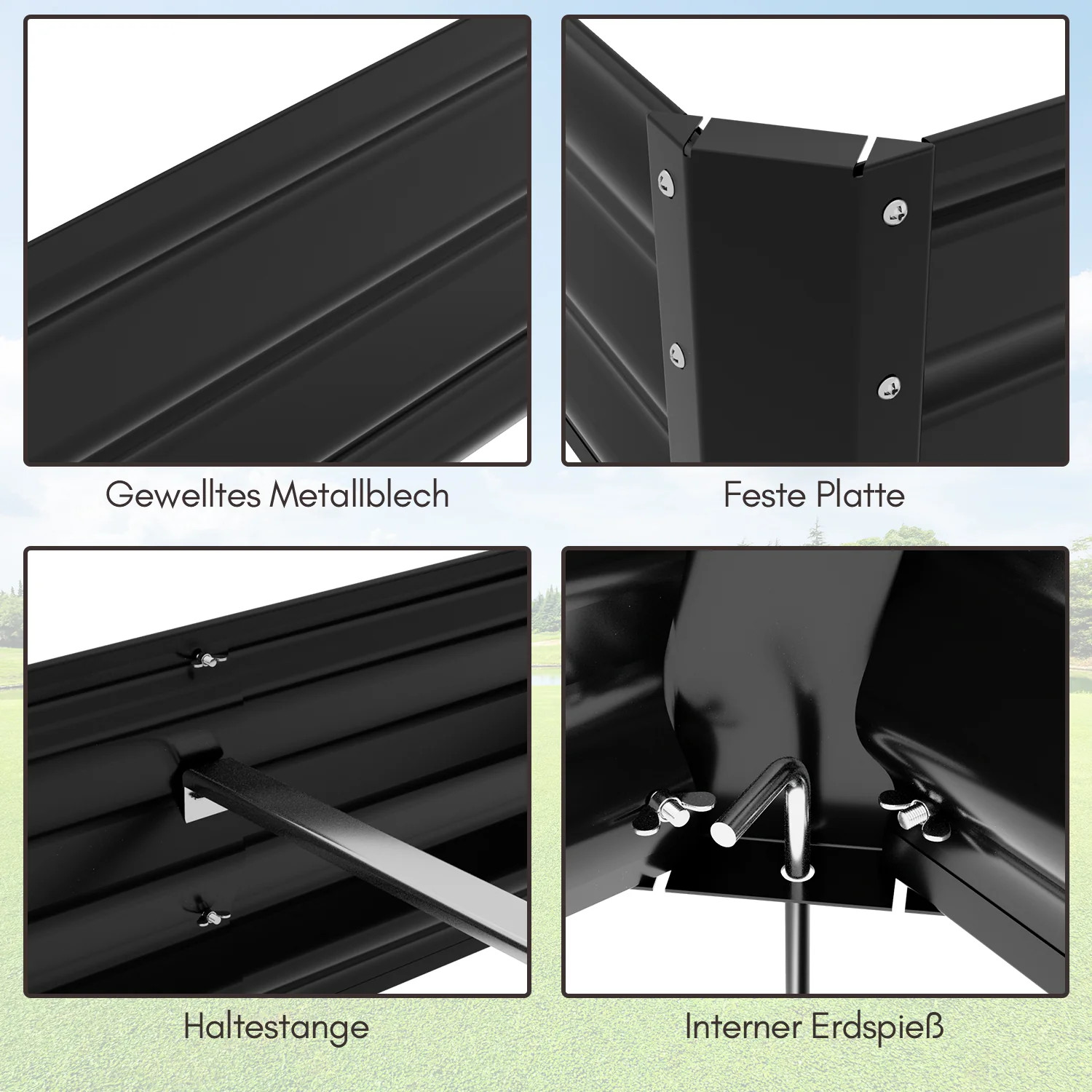 Gewelltes Metallblech

Feste Platte

Haltestange

Interner Erdspieß