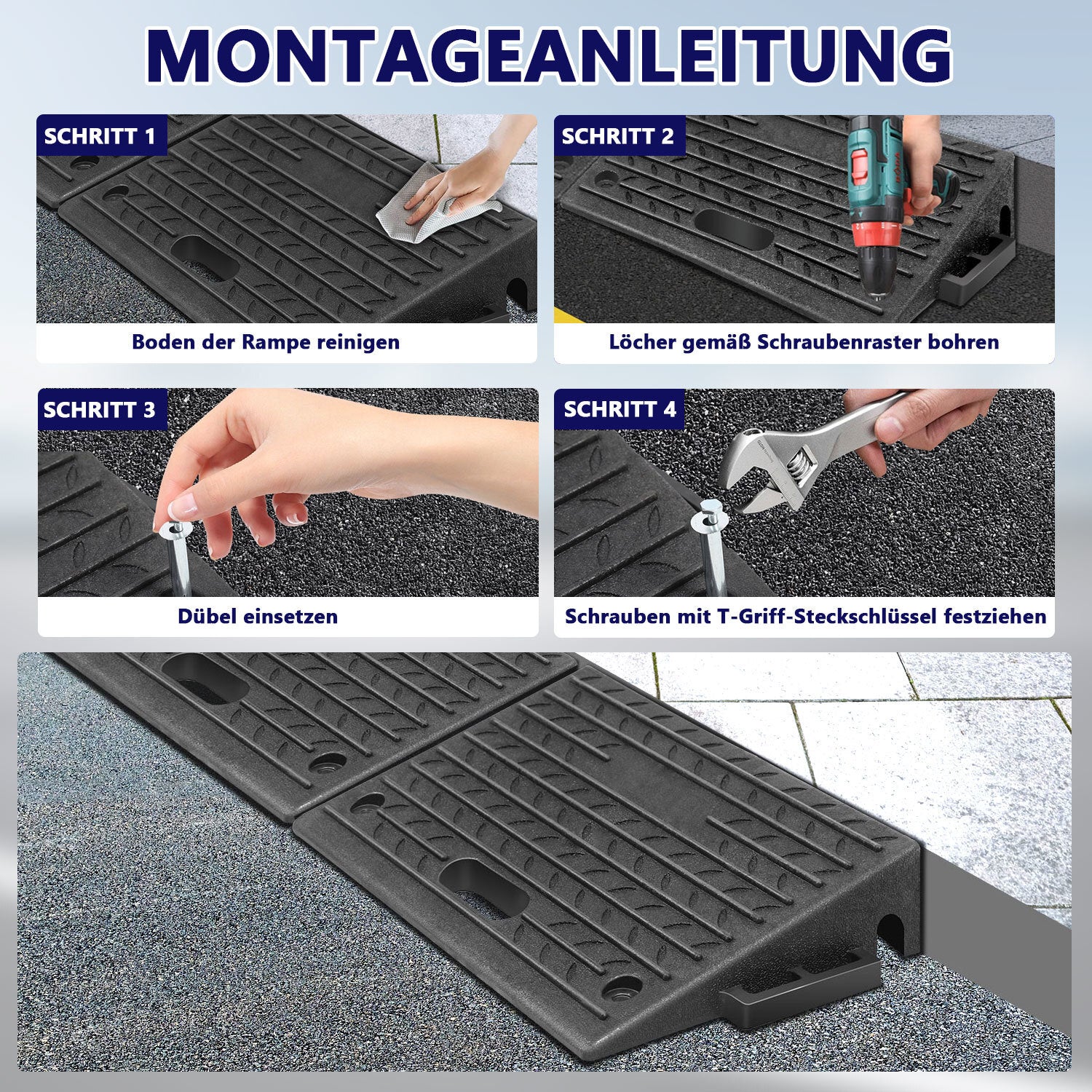 MONTAGEANLEITUNG

SCHRITT 1

Boden der Rampe reinigen

SCHRITT 2

Löcher gemäß Schraubenraster bohren

SCHRITT 3

Dübel einsetzen

SCHRITT 4

Schrauben mit T-Griff-Steckschlüssel festziehen