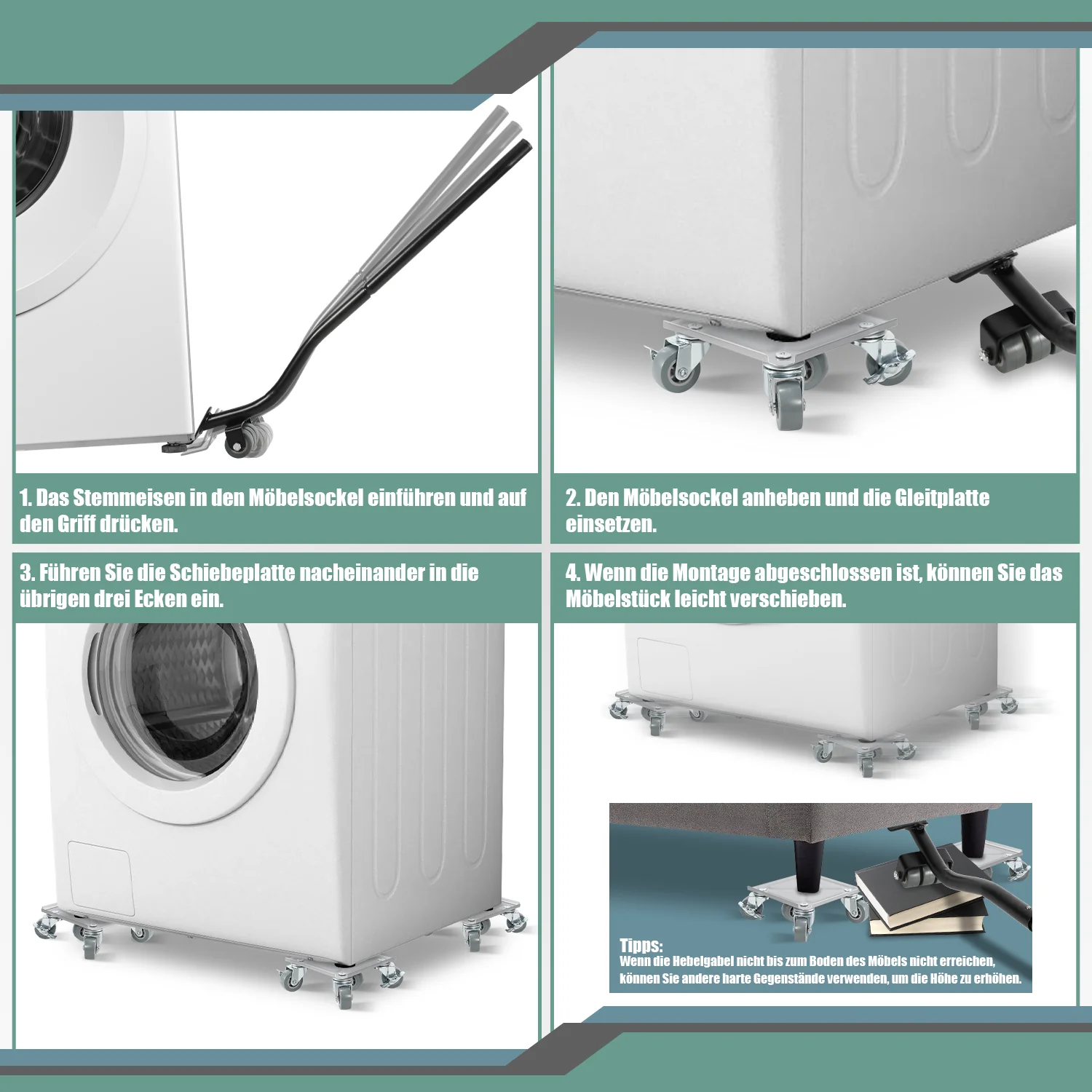 1. Das Stemmeisen in den Möbelsockel einführen und auf den Griff drücken.

2. Den Möbelsockel anheben und die Gleitplatte einsetzen.

3. Führen Sie die Schiebeplatte nacheinander in die übrigen drei Ecken ein.

4. Wenn die Montage abgeschlossen ist, können Sie das Möbelstück leicht verschieben.

Tipps:
Wenn die Hebelgabel nicht bis zum Boden des Möbels nicht erreichen, können Sie andere harte Gegenstände verwenden, um die Höhe zu erhöhen.