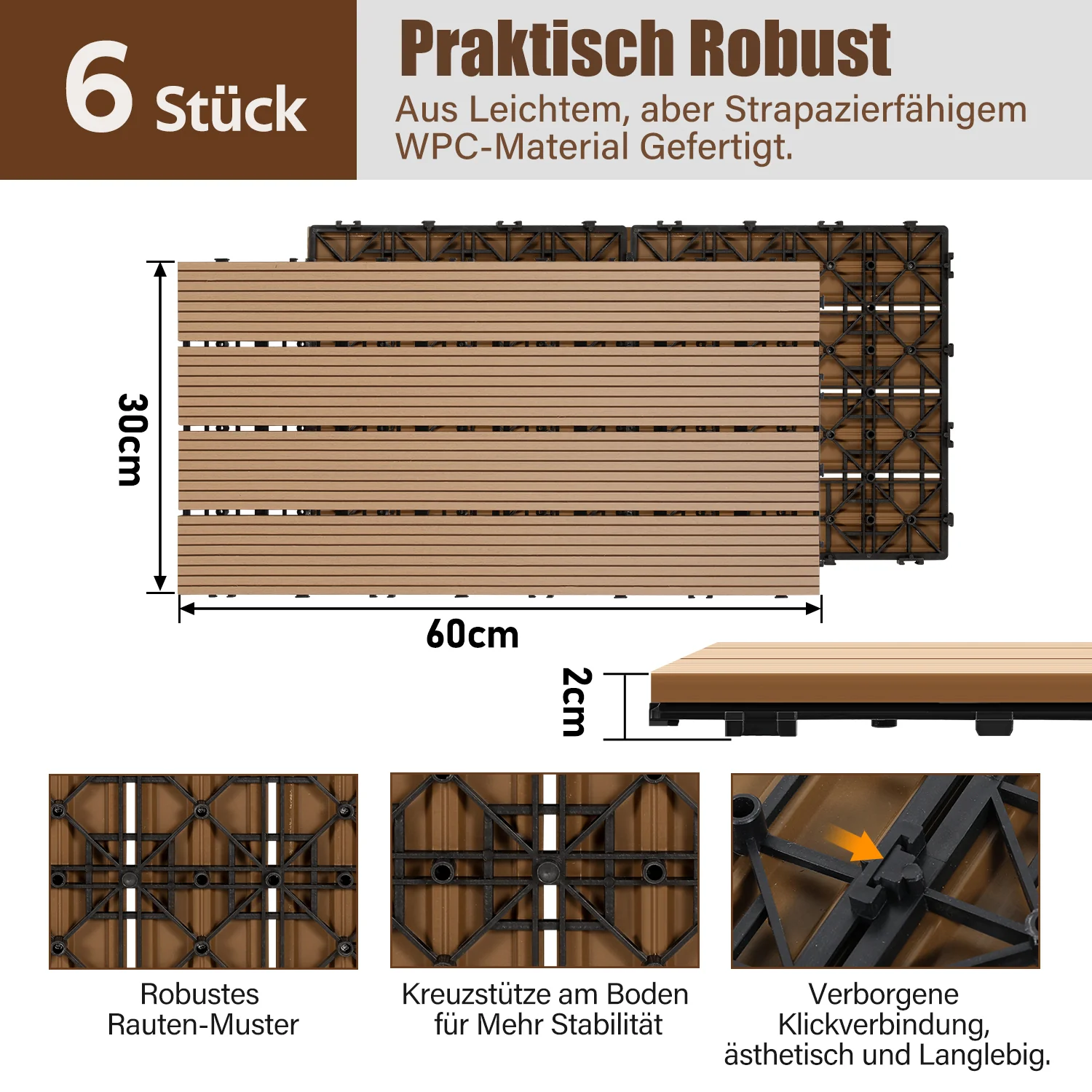 6 Stück

Praktisch Robust

Aus Leichtem, aber Strapazierfähigem WPC-Material Gefertigt.

30cm

60cm

2cm

Robustes Rauten-Muster

Kreuzstütze am Boden für Mehr Stabilität

Verborgene Klickverbindung, ästhetisch und Langlebig.