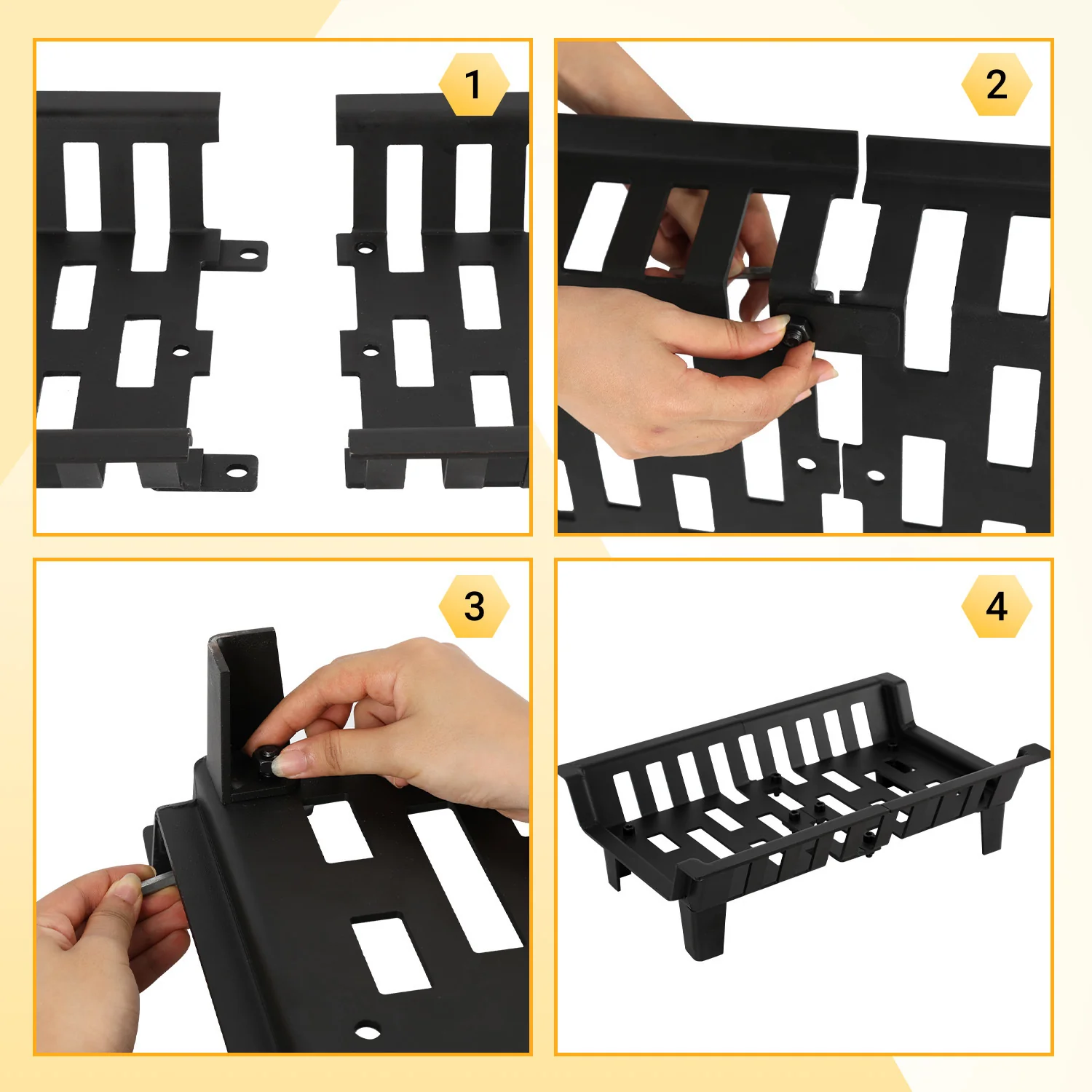 1

2

3

4