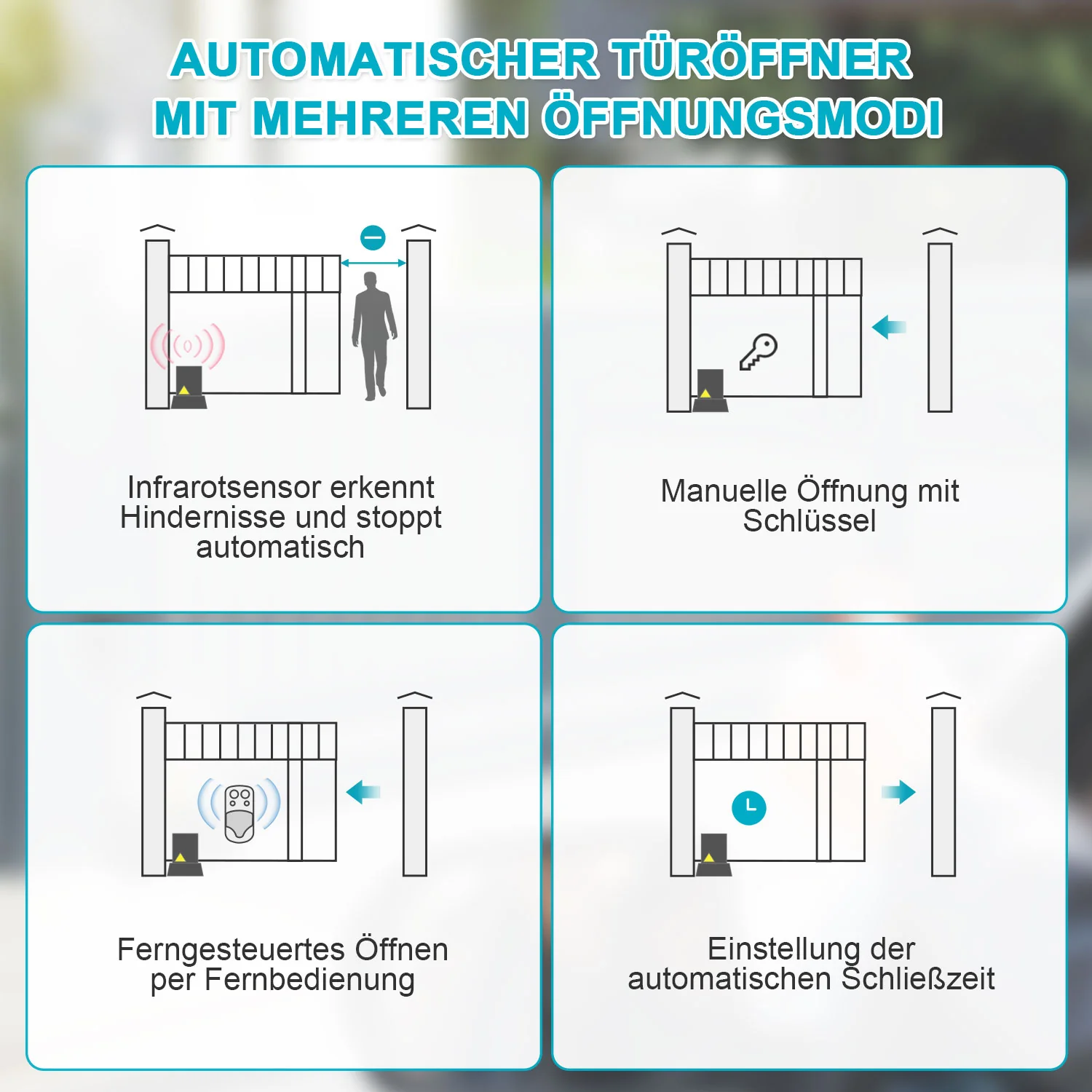 AUTOMATISCHER TÜRÖFFNER
MIT MEHREREN ÖFFNUNGSMODI

Infrarotsensor erkennt Hindernisse und stoppt automatisch

Manuelle Öffnung mit Schlüssel

Ferngesteuertes Öffnen per Fernbedienung

Einstellung der automatischen Schließzeit