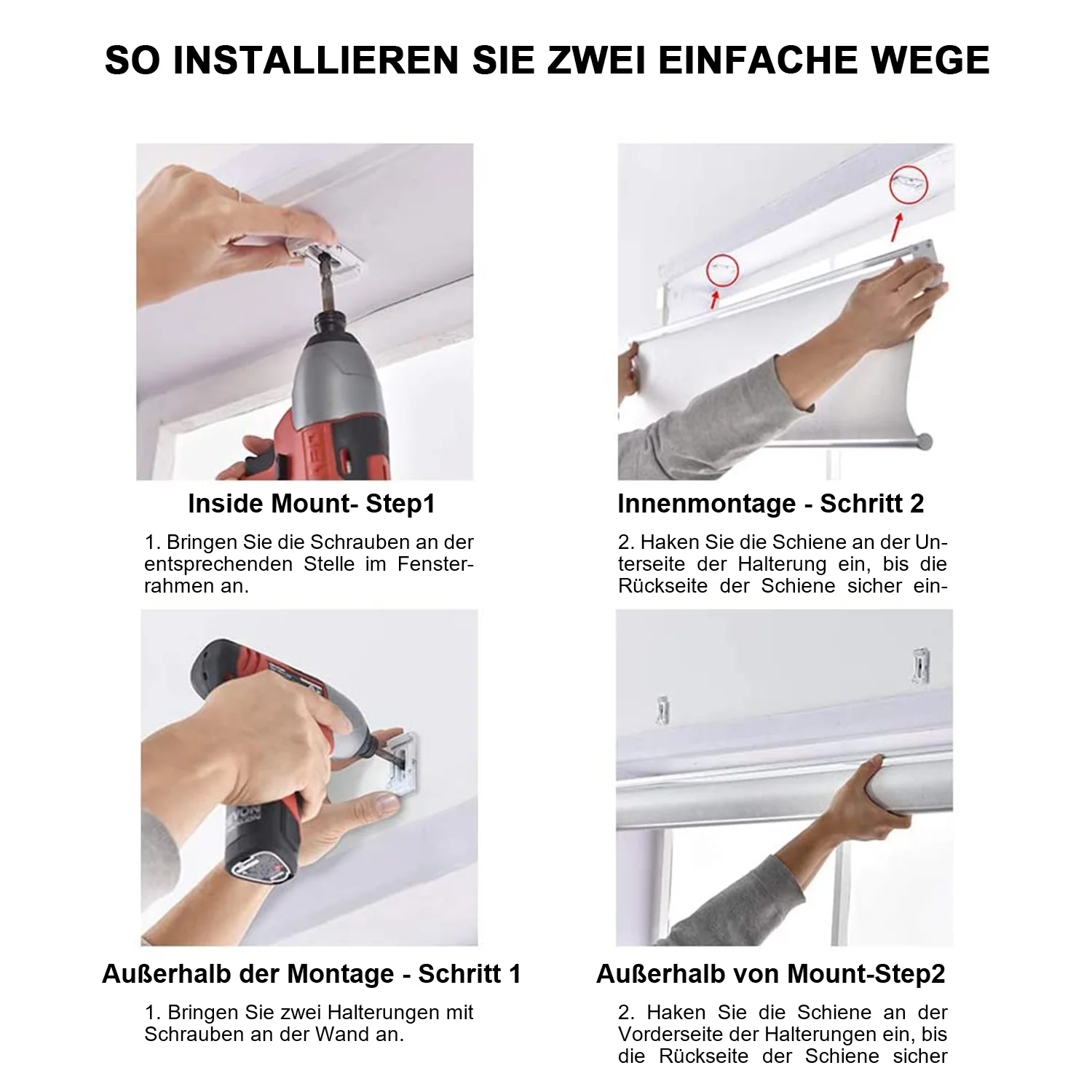 SO INSTALLIEREN SIE ZWEI EINFACHE WEGE

Inside Mount- Step1

1. Bringen Sie die Schrauben an der entsprechenden Stelle im Fensterrahmen an.

Innenmontage - Schritt 2

2. Haken Sie die Schiene an der Unterseite der Halterung ein, bis die Rückseite der Schiene sicher ein-

Außerhalb der Montage - Schritt 1

1. Bringen Sie zwei Halterungen mit Schrauben an der Wand an.

Außerhalb von Mount-Step2

2. Haken Sie die Schiene an der Vorderseite der Halterungen ein, bis die Rückseite der Schiene sicher