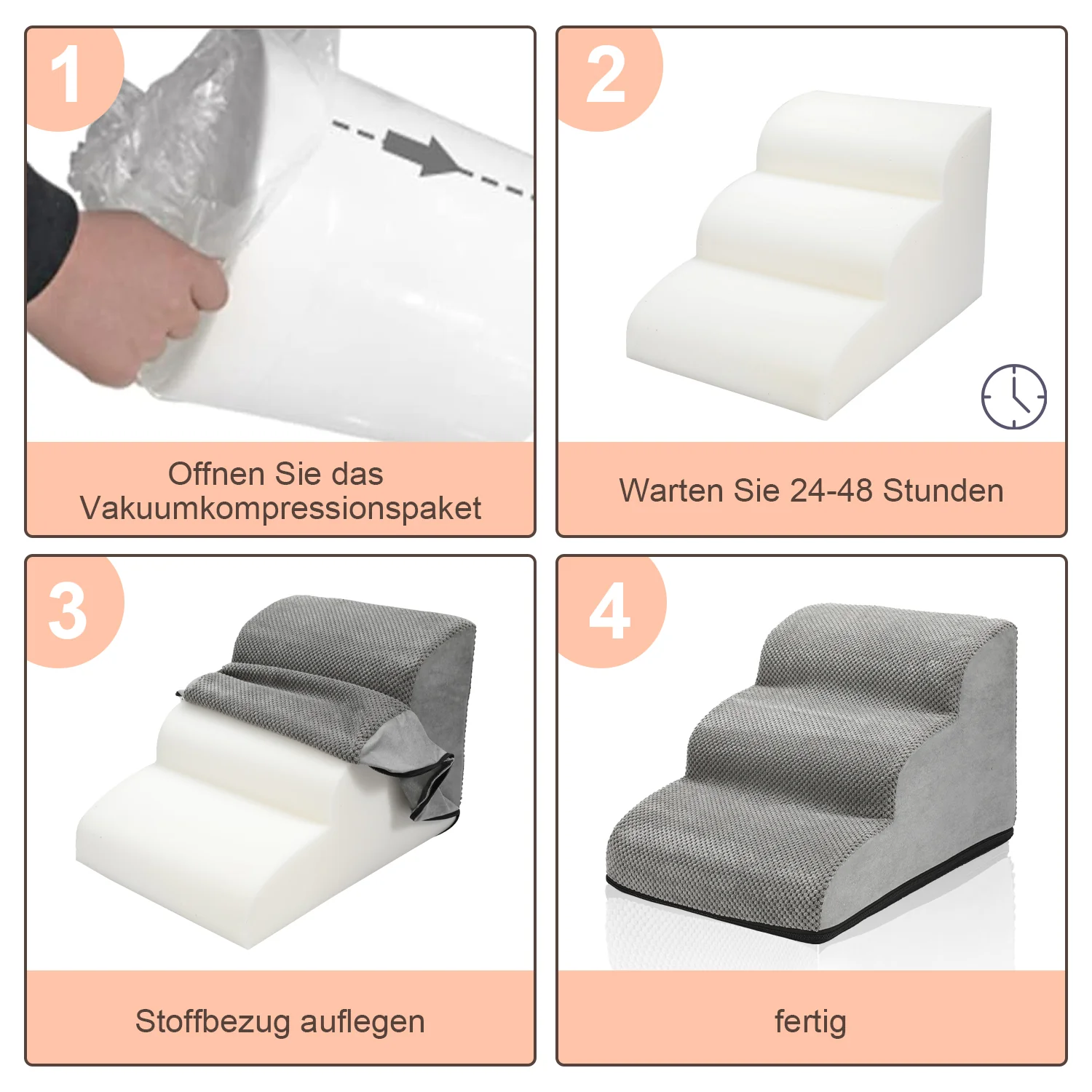 1

Offnen Sie das Vakuumkompressionspaket

2

Warten Sie 24-48 Stunden

3

Stoffbezug auflegen

4

fertig